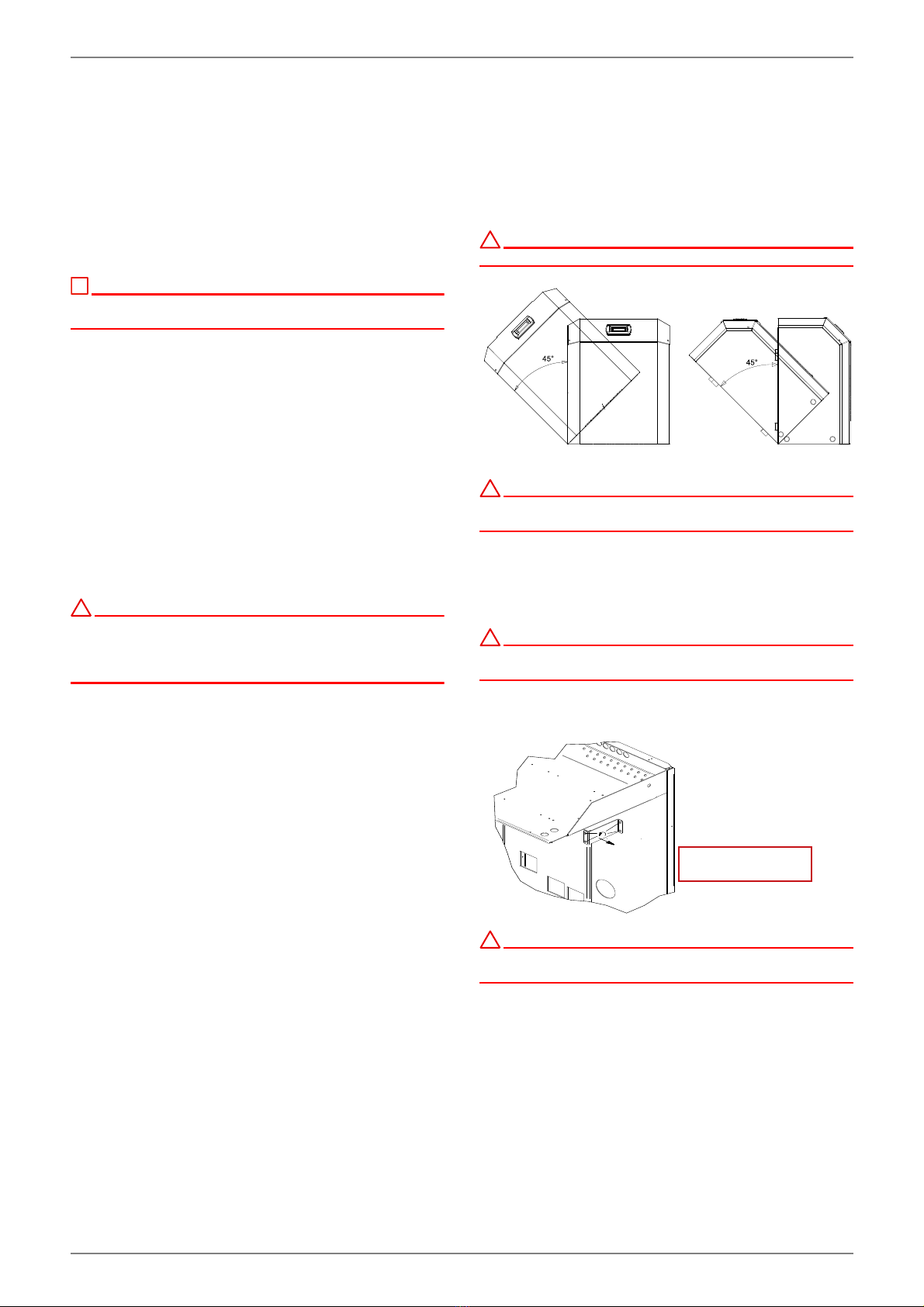 45°

45°