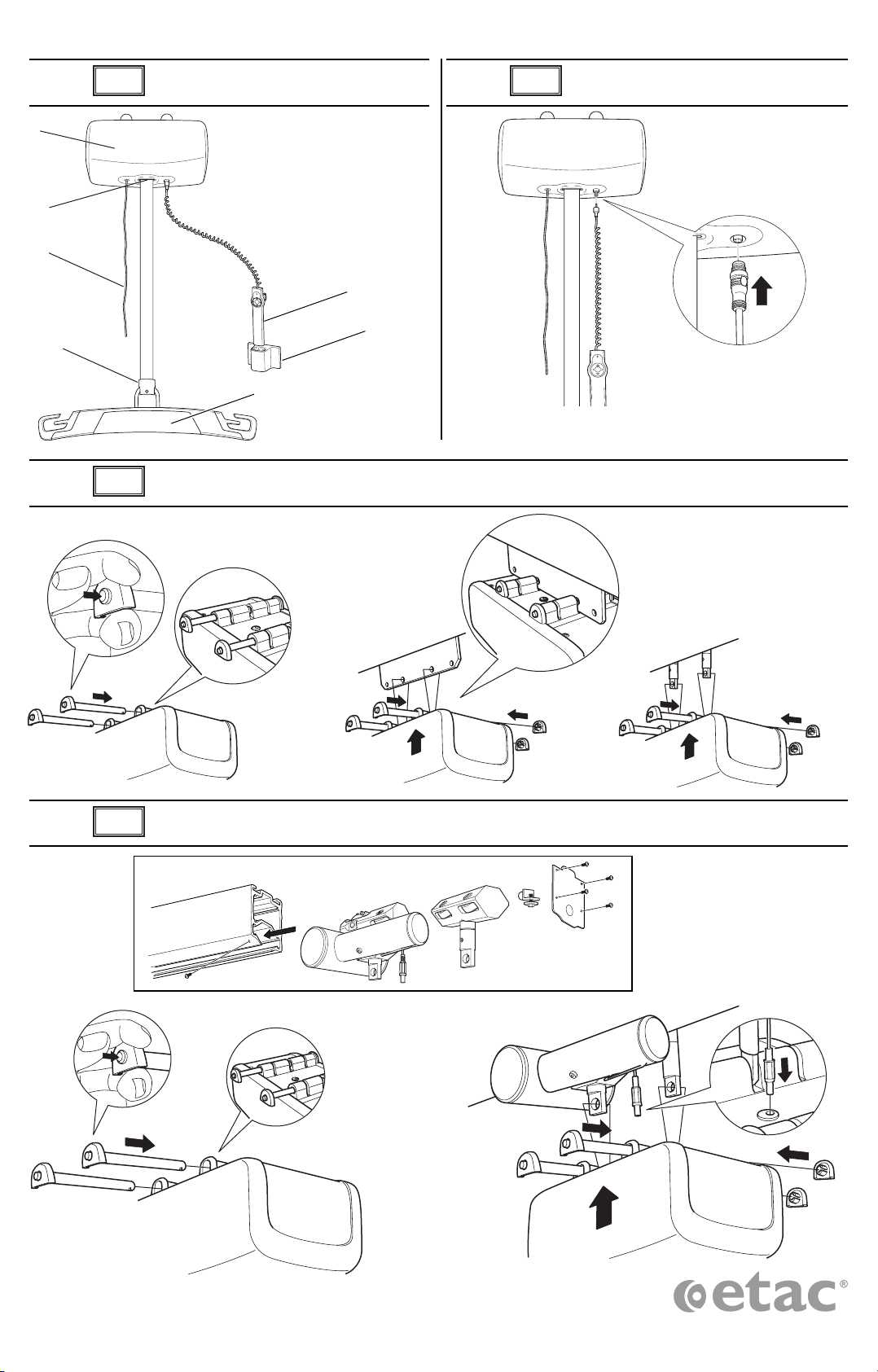 etac®