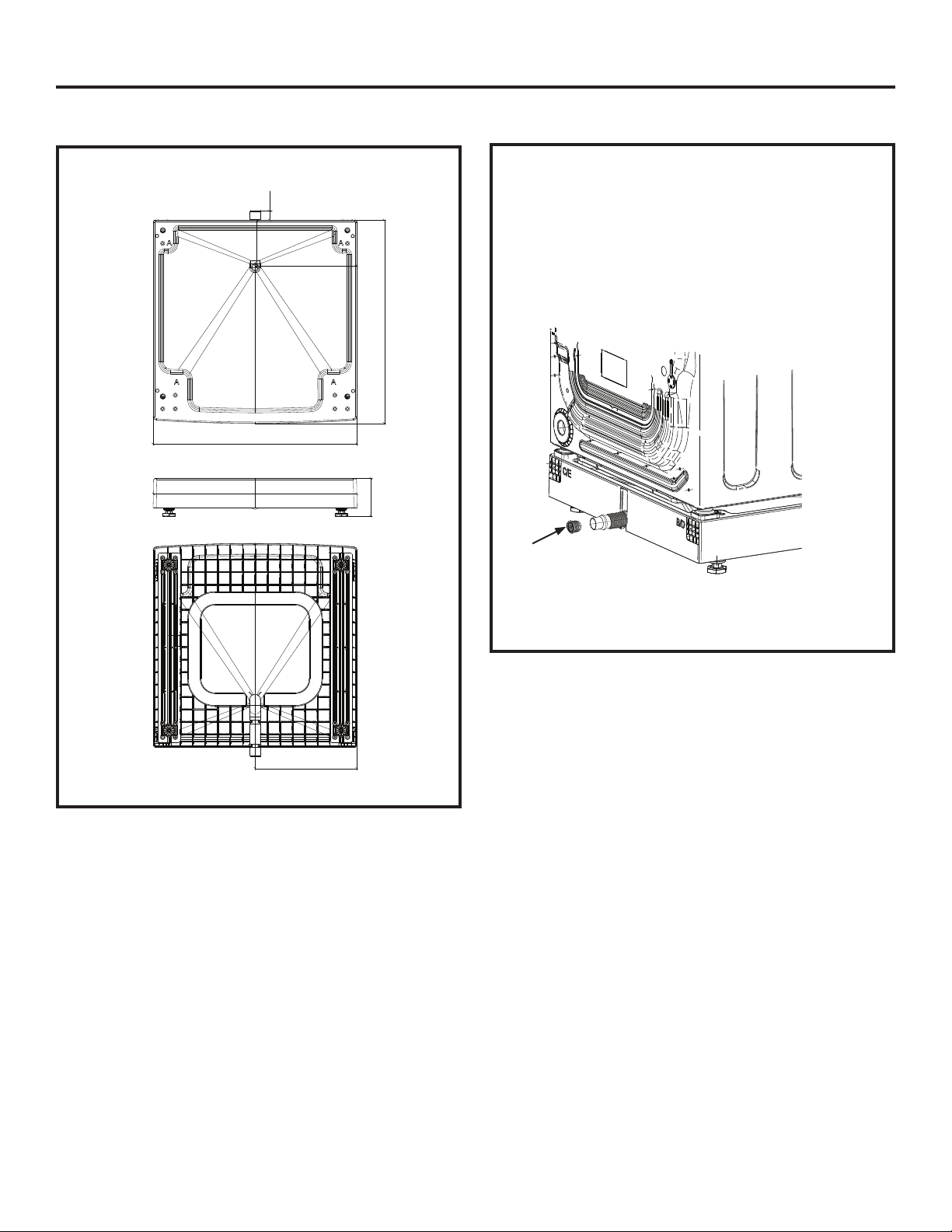 A A
A A

C/E

B/D