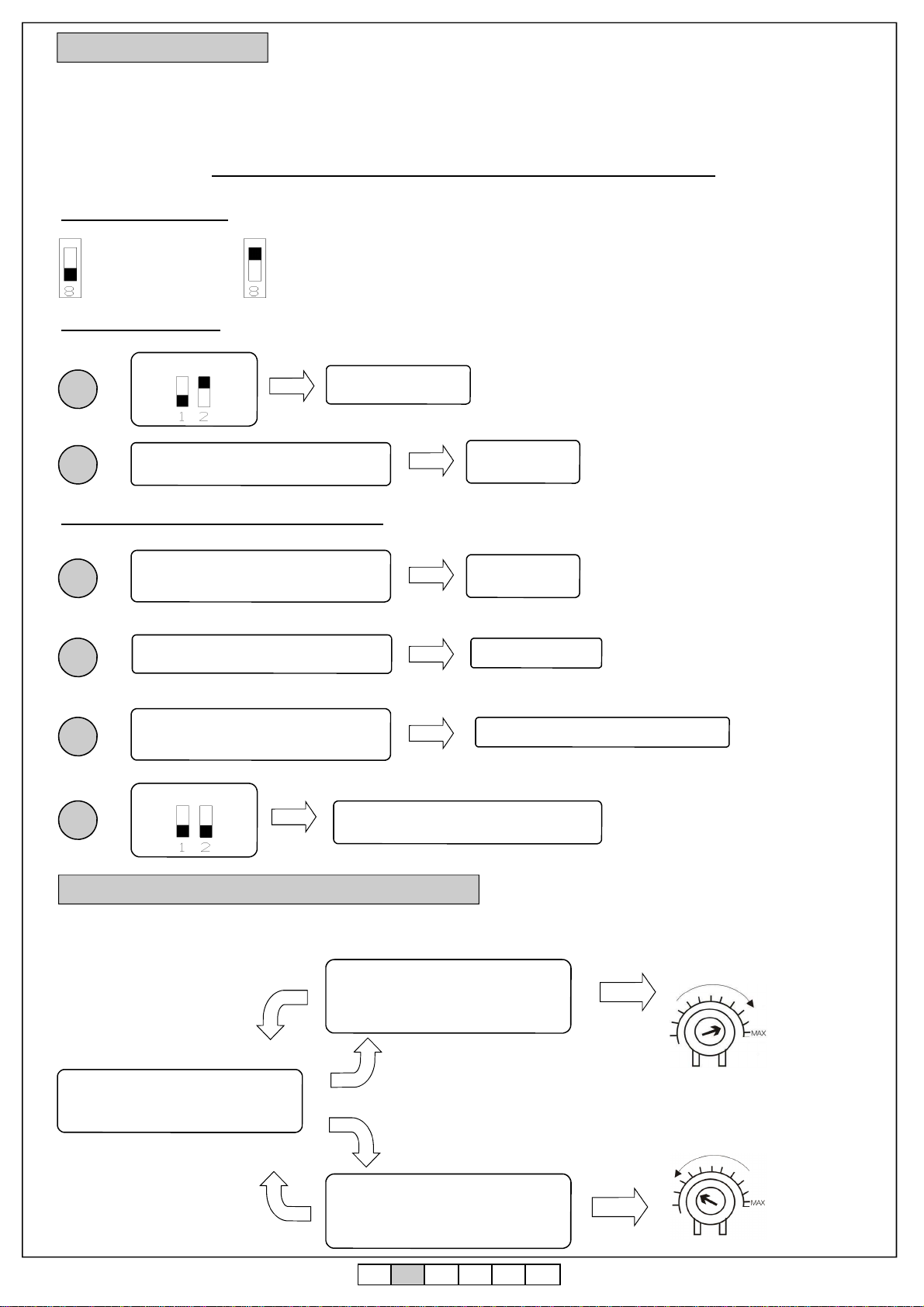 8

8

1 2

1 2

MAX

MAX