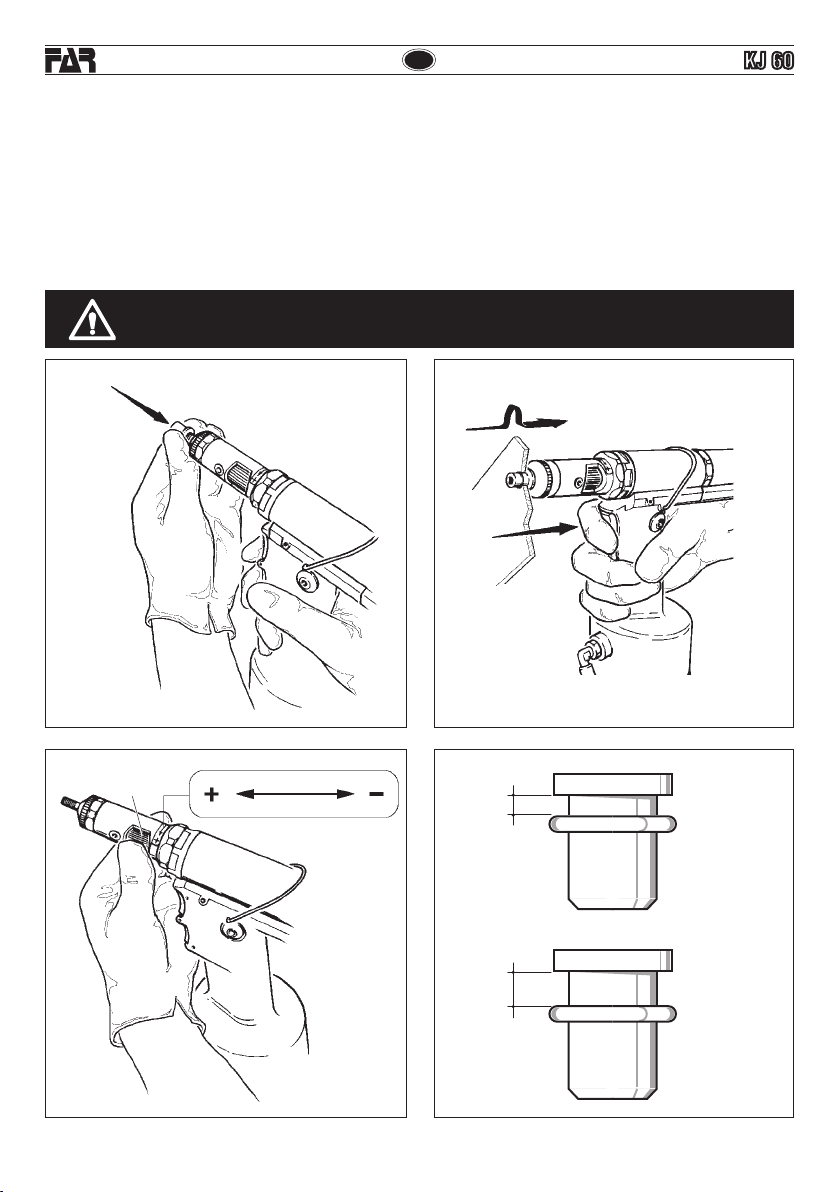 FAR

KJ 60

+ −