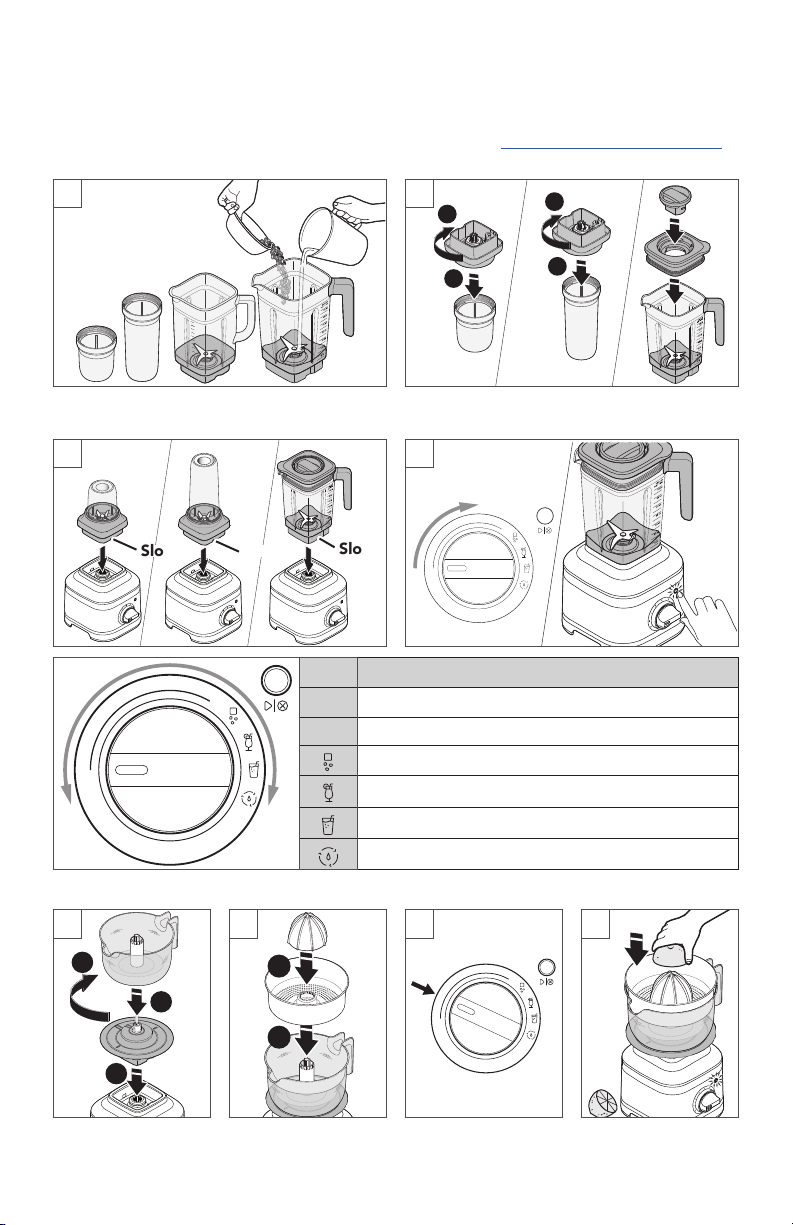 Slo

Slo