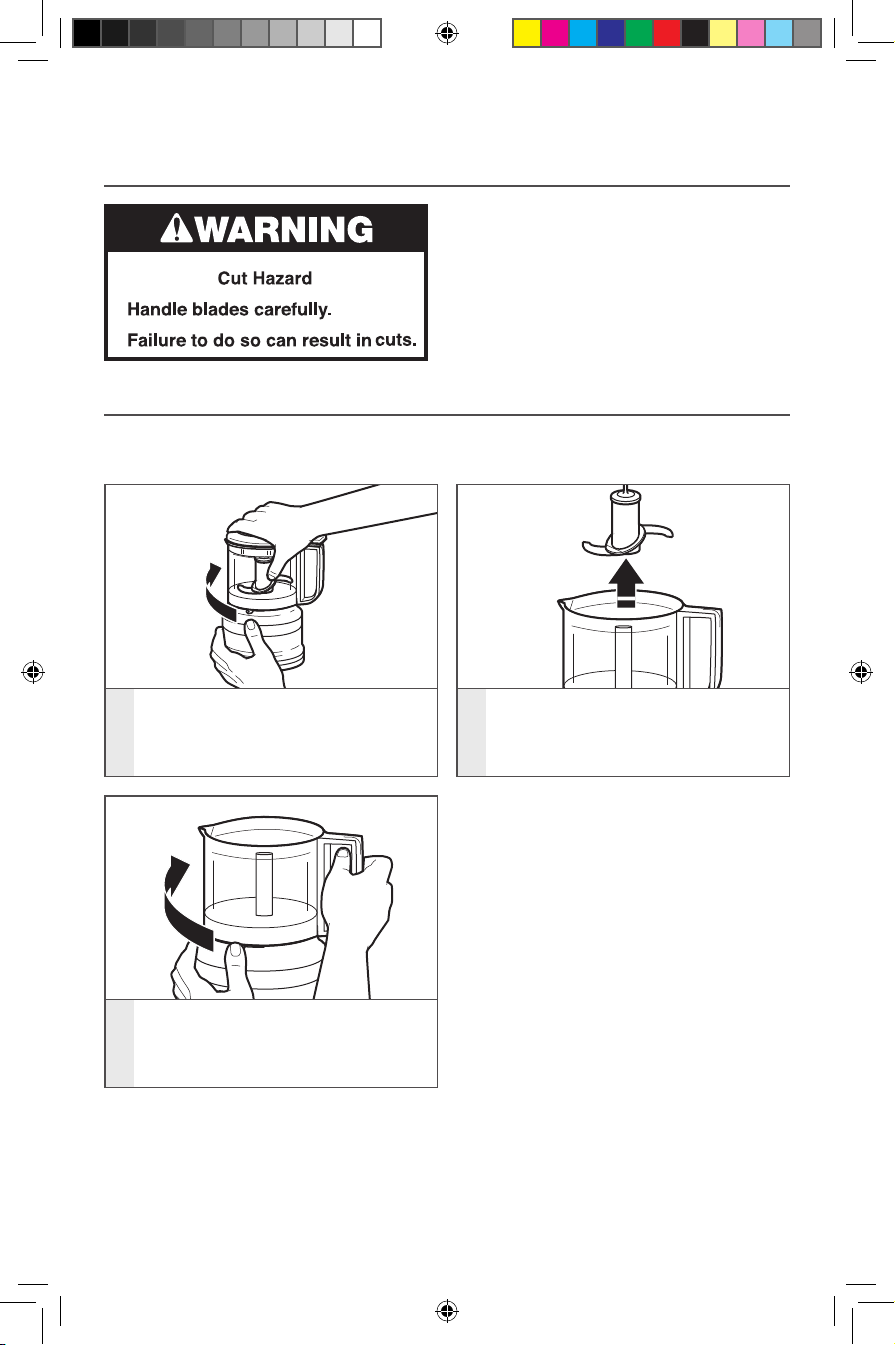 WARNING

Cut Hazard

Handle blades carefully.

Failure to do so can result in cuts.