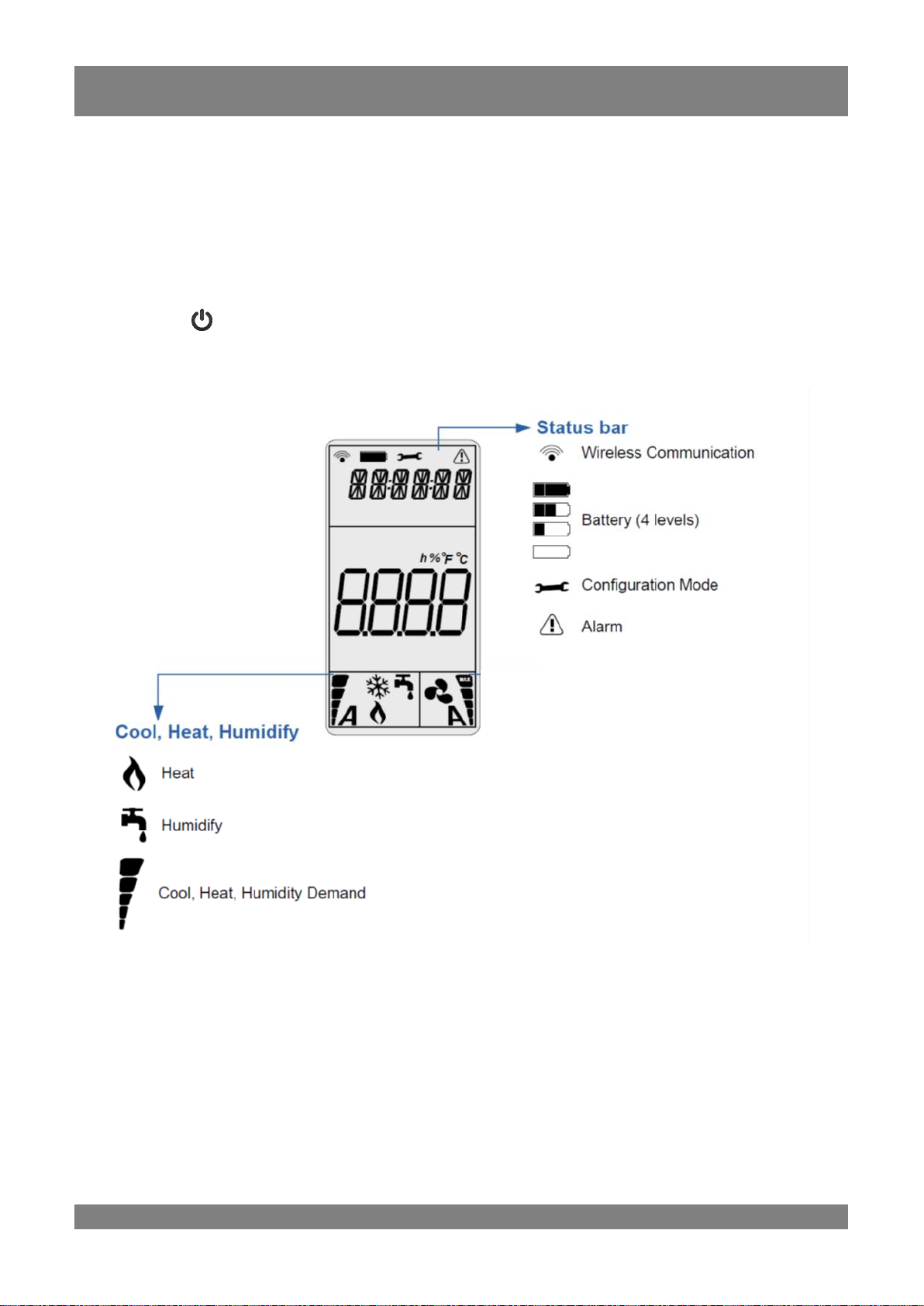 Status bar

Wireless Communication

Battery (4 levels)

Configuration Mode

Alarm

h % °F °C

MAX

A

A

Cool, Heat, Humidify

Heat

Humidify

Cool, Heat, Humidity Demand