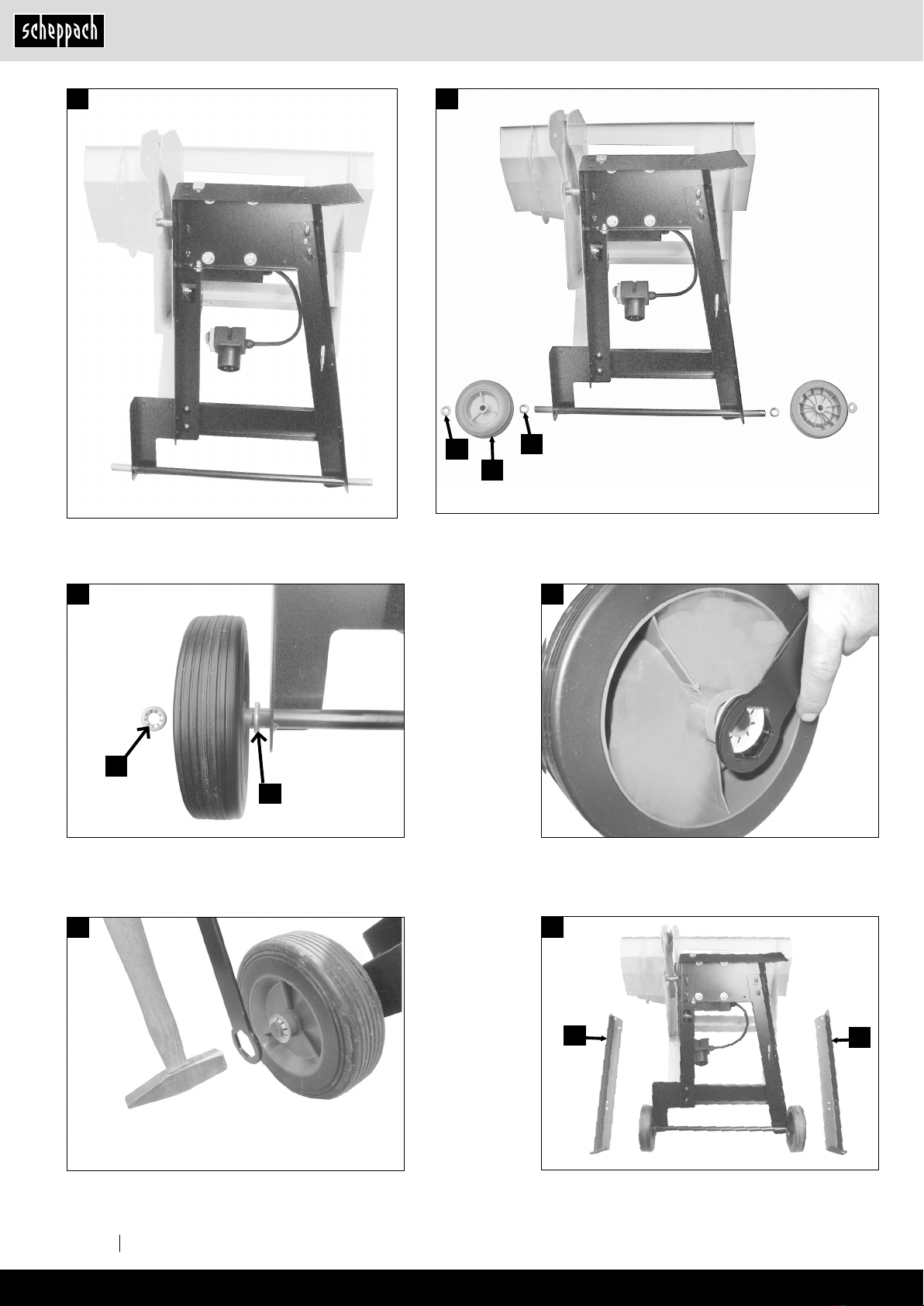 scheppach