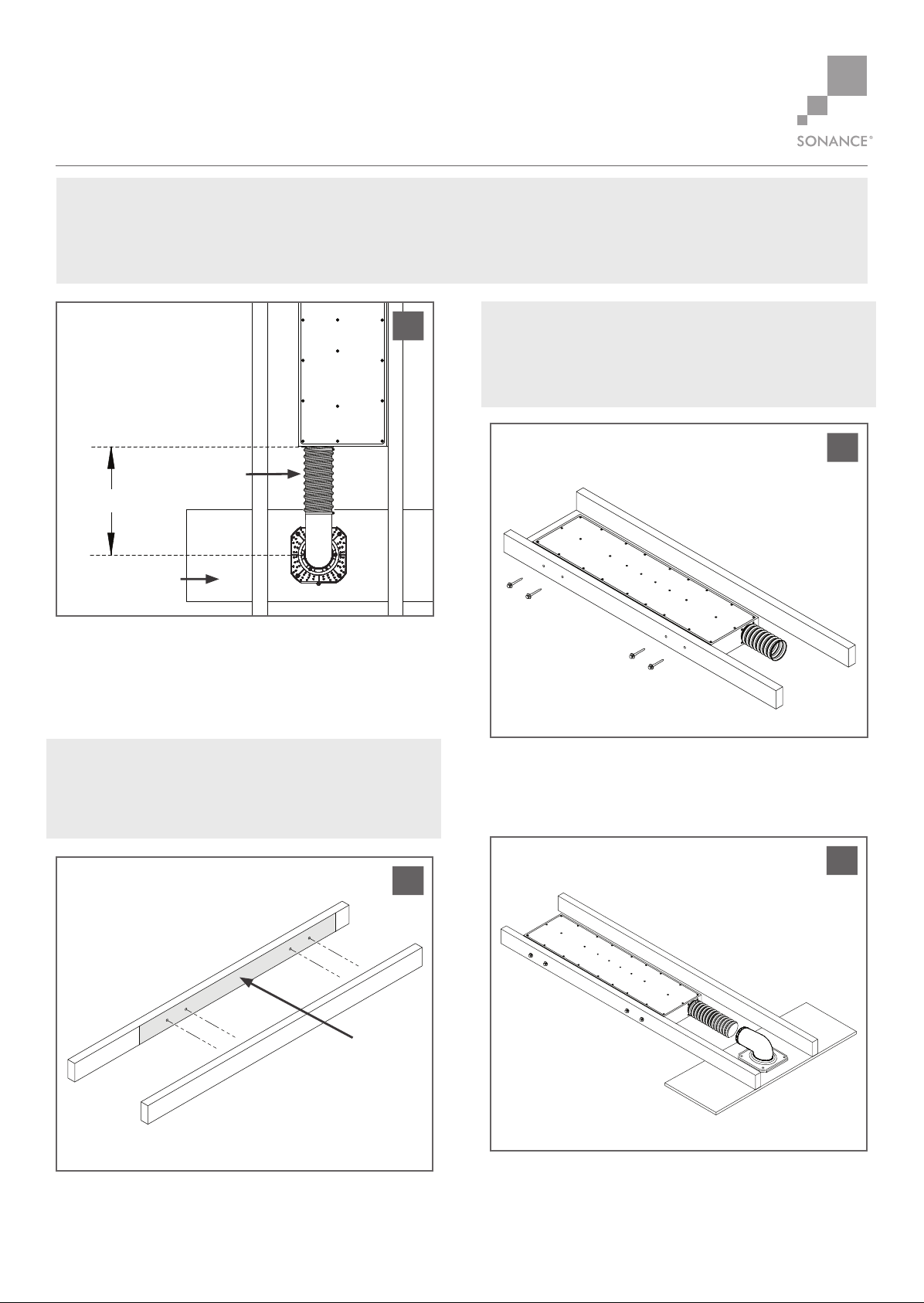 SONANCE®