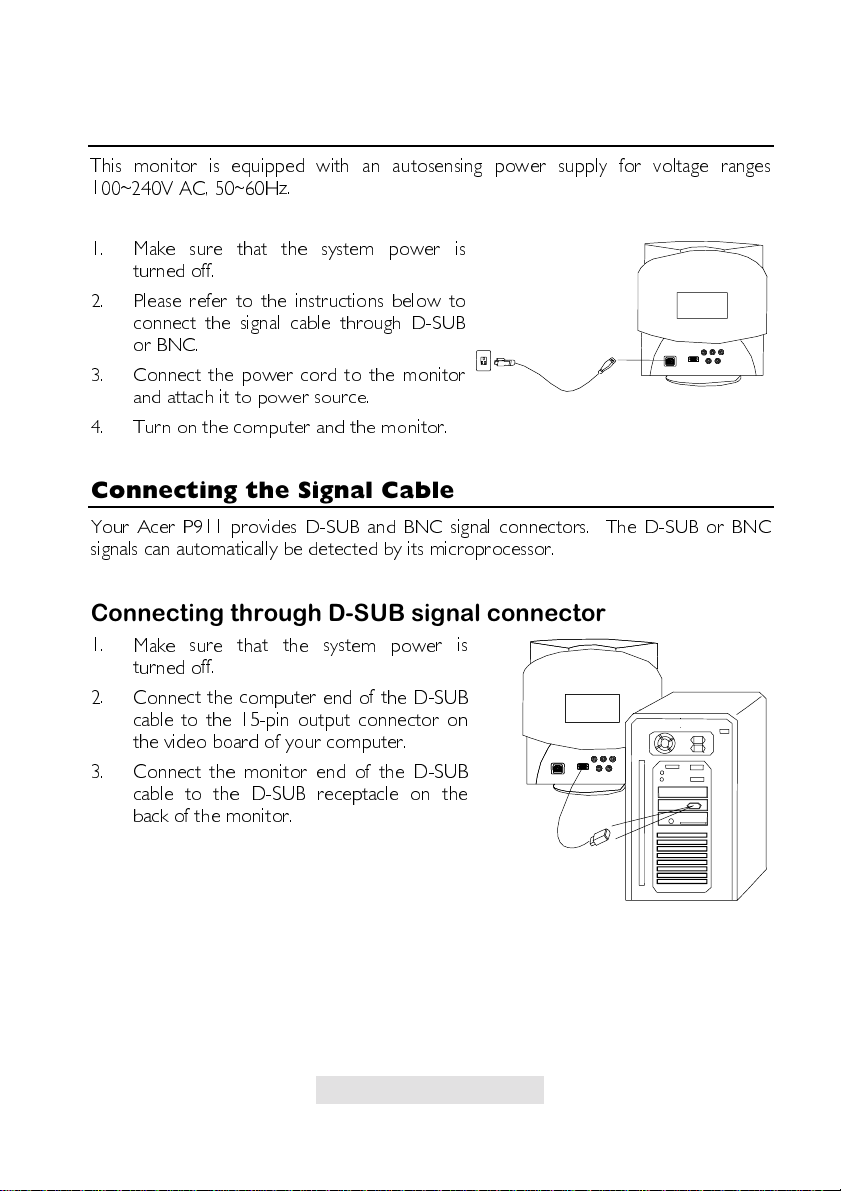 This monitor is equipped with an autosensing power supply for voltage ranges 100~240V AC, 50~60Hz.

1. Make sure that the system power is turned off.
2. Please refer to the instructions below to connect the signal cable through D-SUB or BNC.
3. Connect the power cord to the monitor and attach it to power source.
4. Turn on the computer and the monitor.

Connecting the Signal Cable

Your Acer P911 provides D-SUB and BNC signal connectors. The D-SUB or BNC signals can automatically be detected by its microprocessor.

Connecting through D-SUB signal connector

1. Make sure that the system power is turned off.
2. Connect the computer end of the D-SUB cable to the 15-pin output connector on the video board of your computer.
3. Connect the monitor end of the D-SUB cable to the D-SUB receptacle on the back of the monitor.