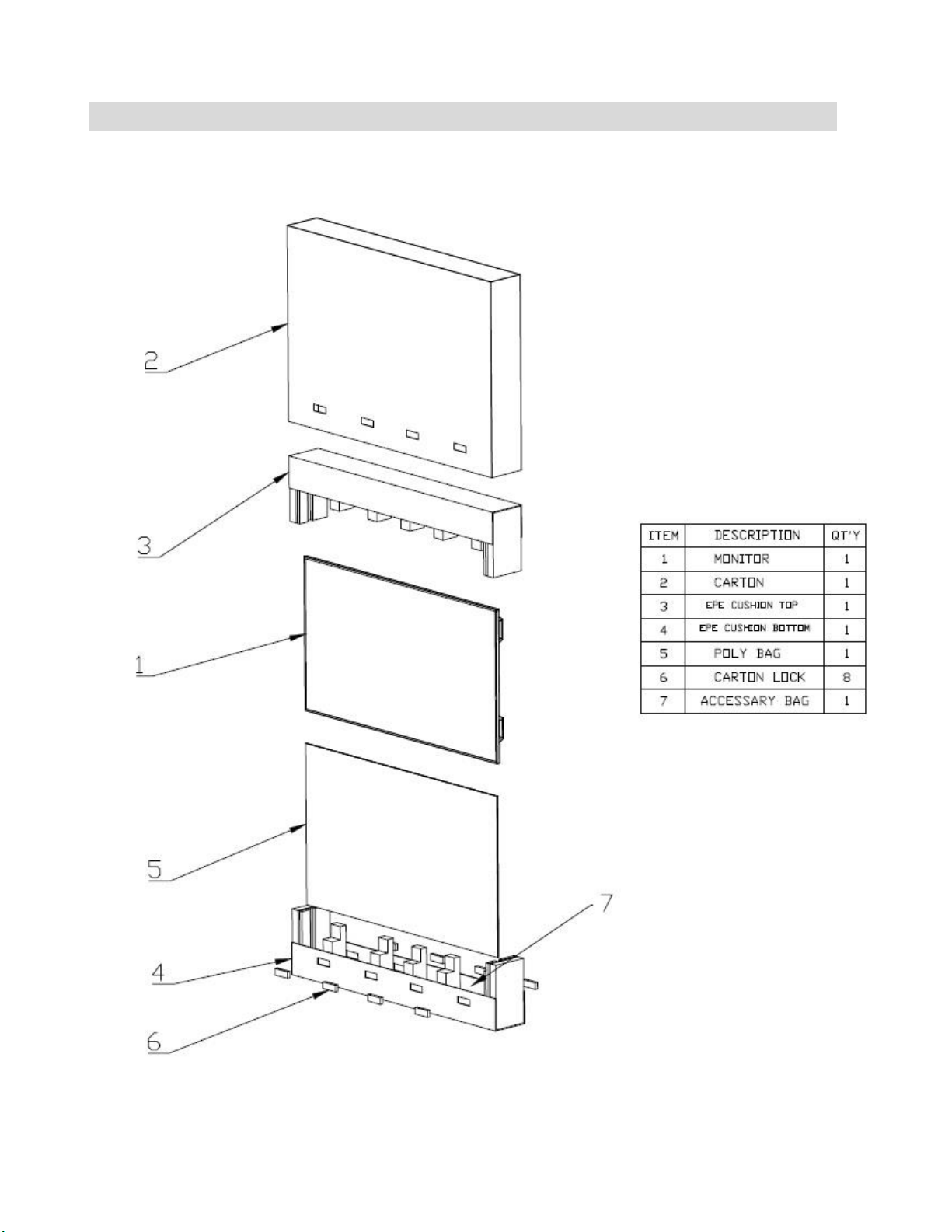 2

3

1

5

7

4

6

| ITEM | DESCRIPTION | QT'Y |
|---|---|---|
| 1 | MONITOR | 1 |
| 2 | CARTON | 1 |
| 3 | EPE CUSHION TOP | 1 |
| 4 | EPE CUSHION BOTTOM | 1 |
| 5 | POLY BAG | 1 |
| 6 | CARTON LOCK | 8 |
| 7 | ACCESSARY BAG | 1 |