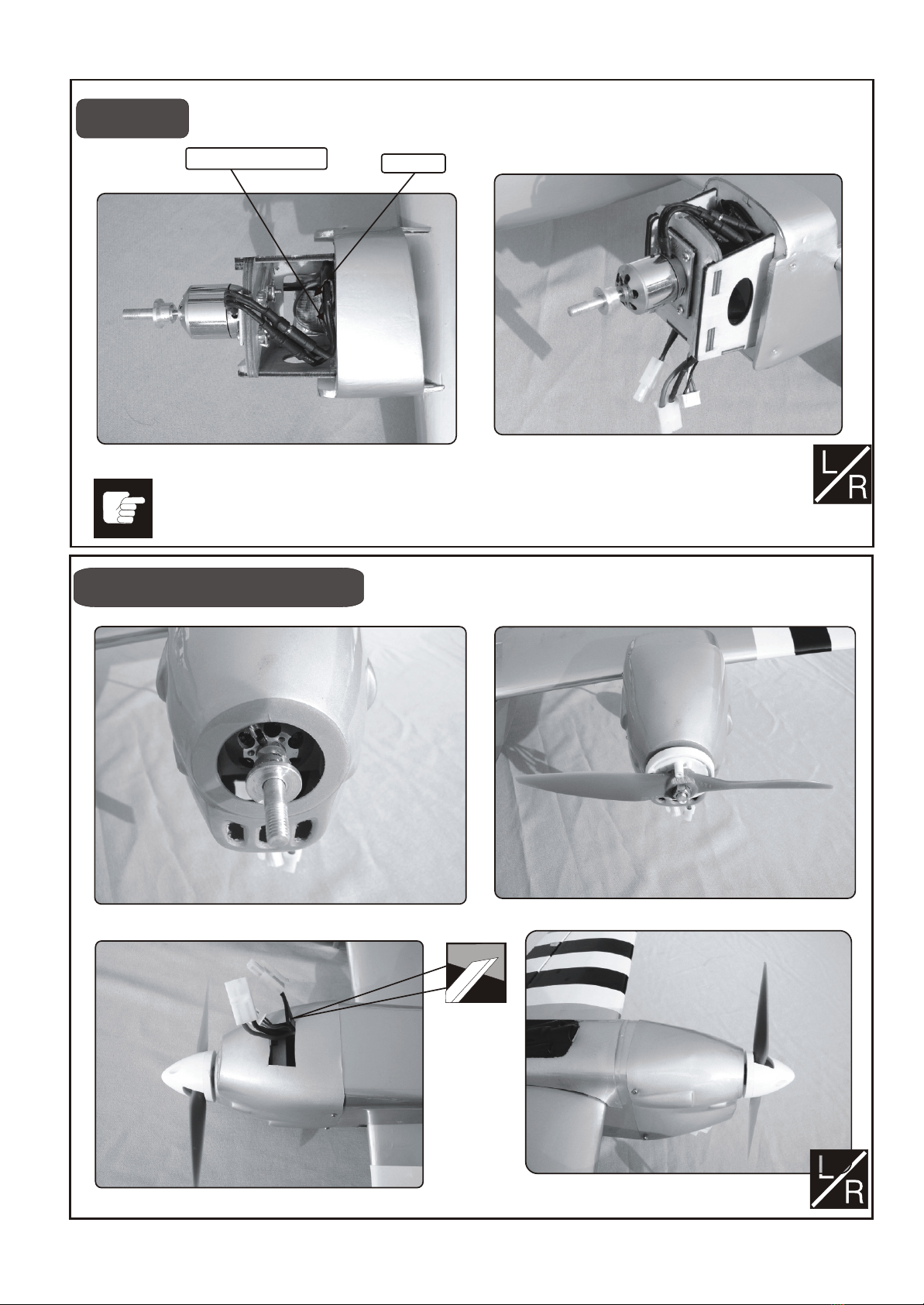 L
R

L
R