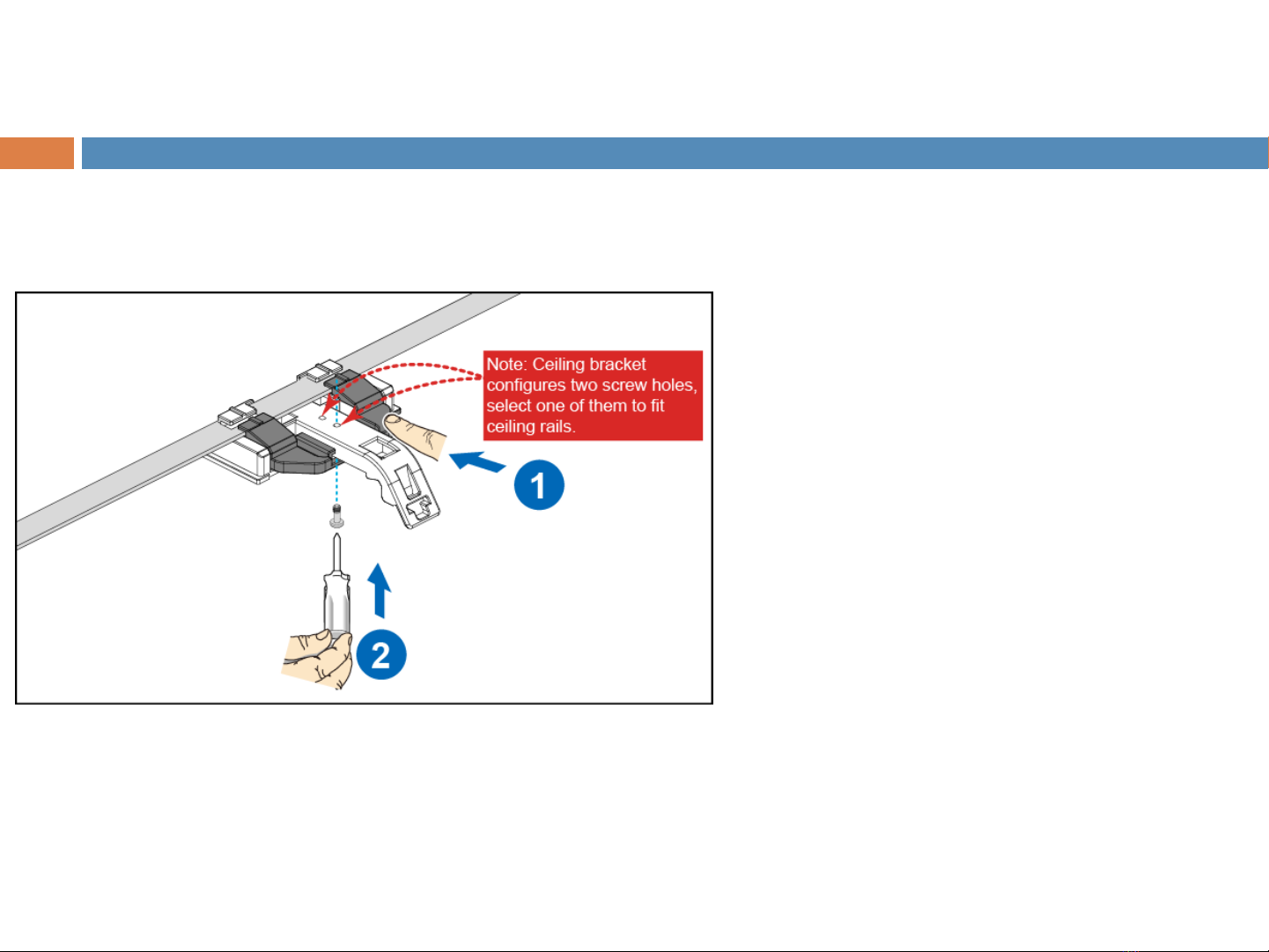 Note: Ceiling bracket configures two screw holes, select one of them to fit ceiling rails.

1

2