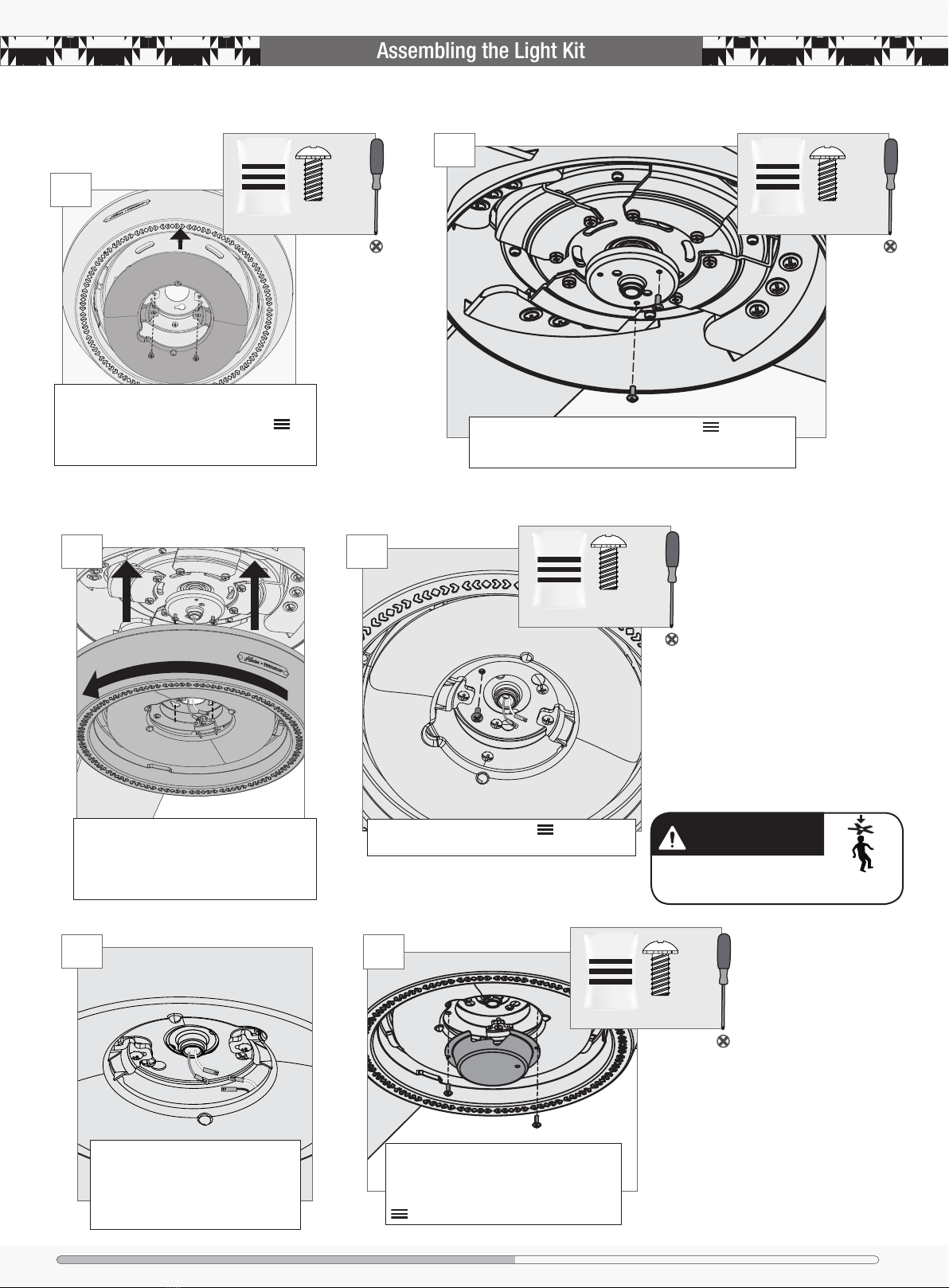 Assembling the Light Kit