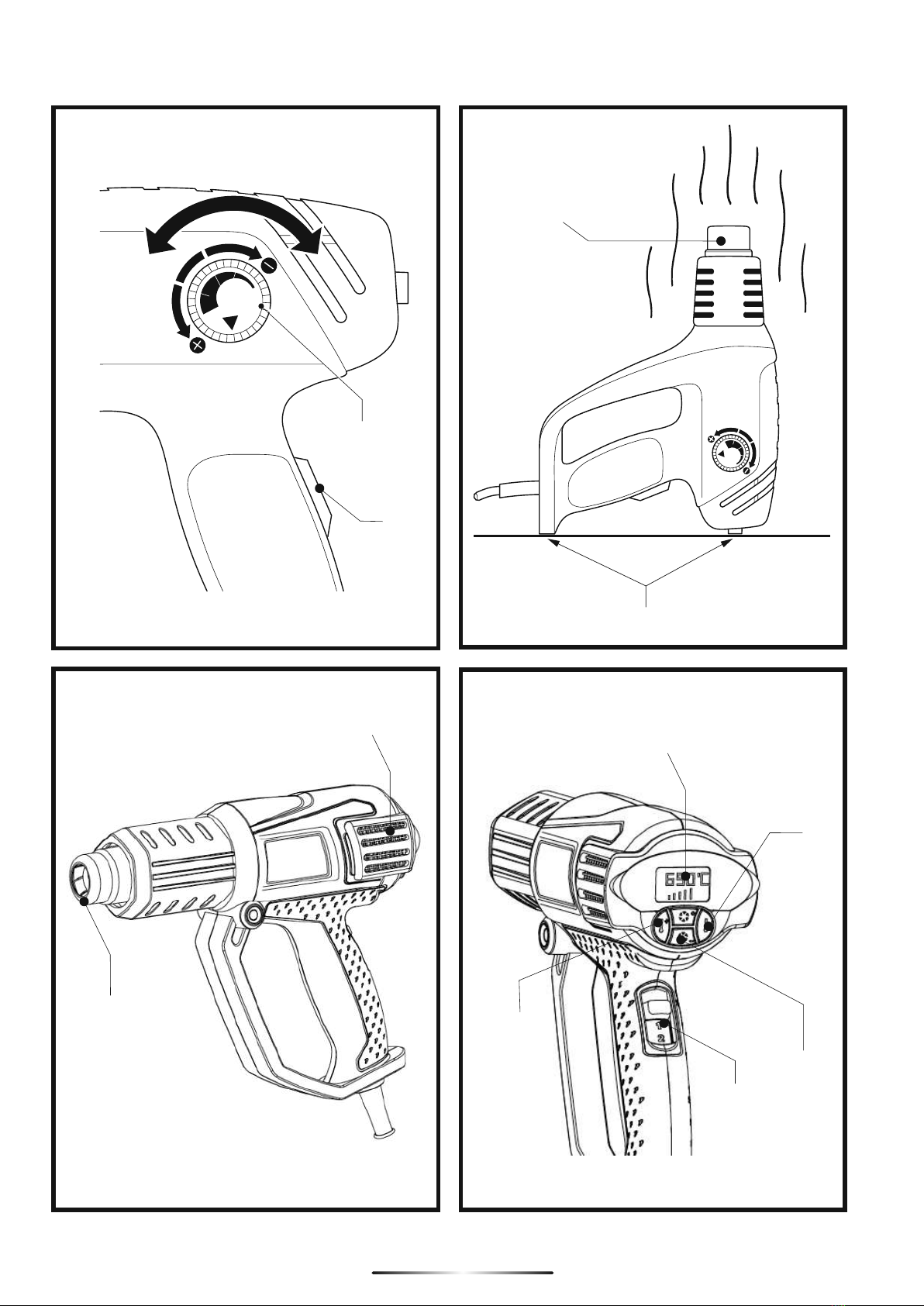 650°C

1
2