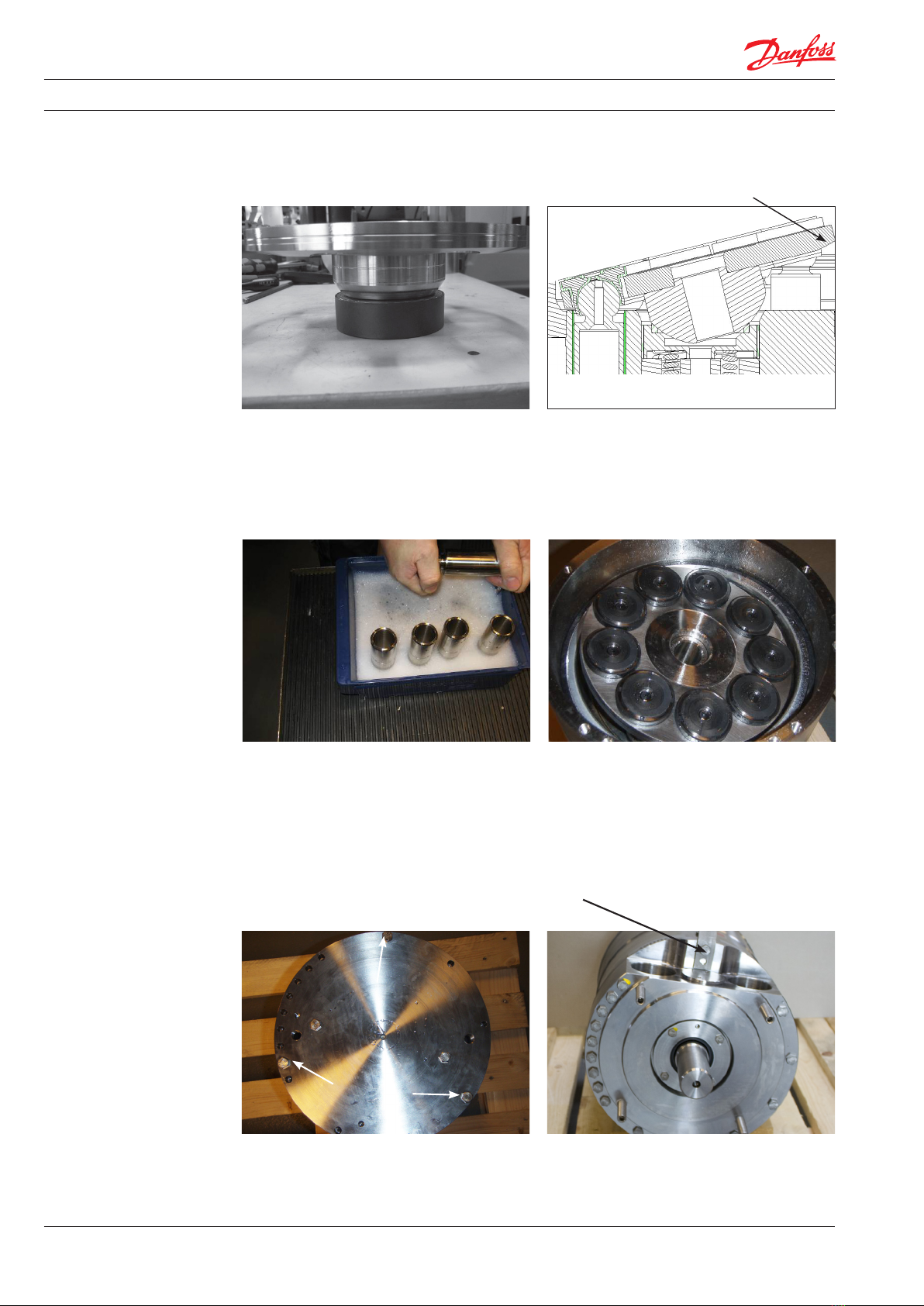 Danfoss