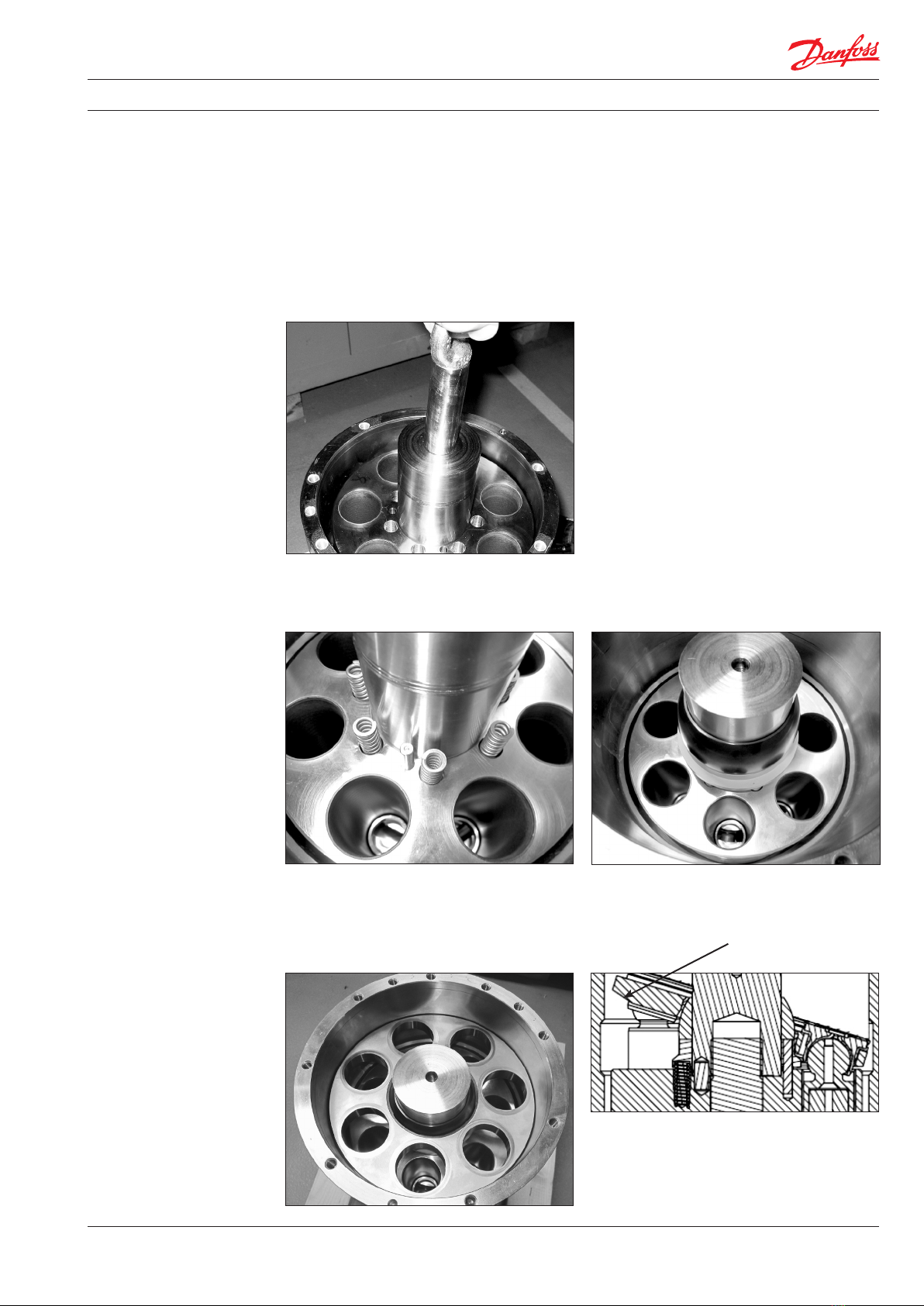 Danfoss