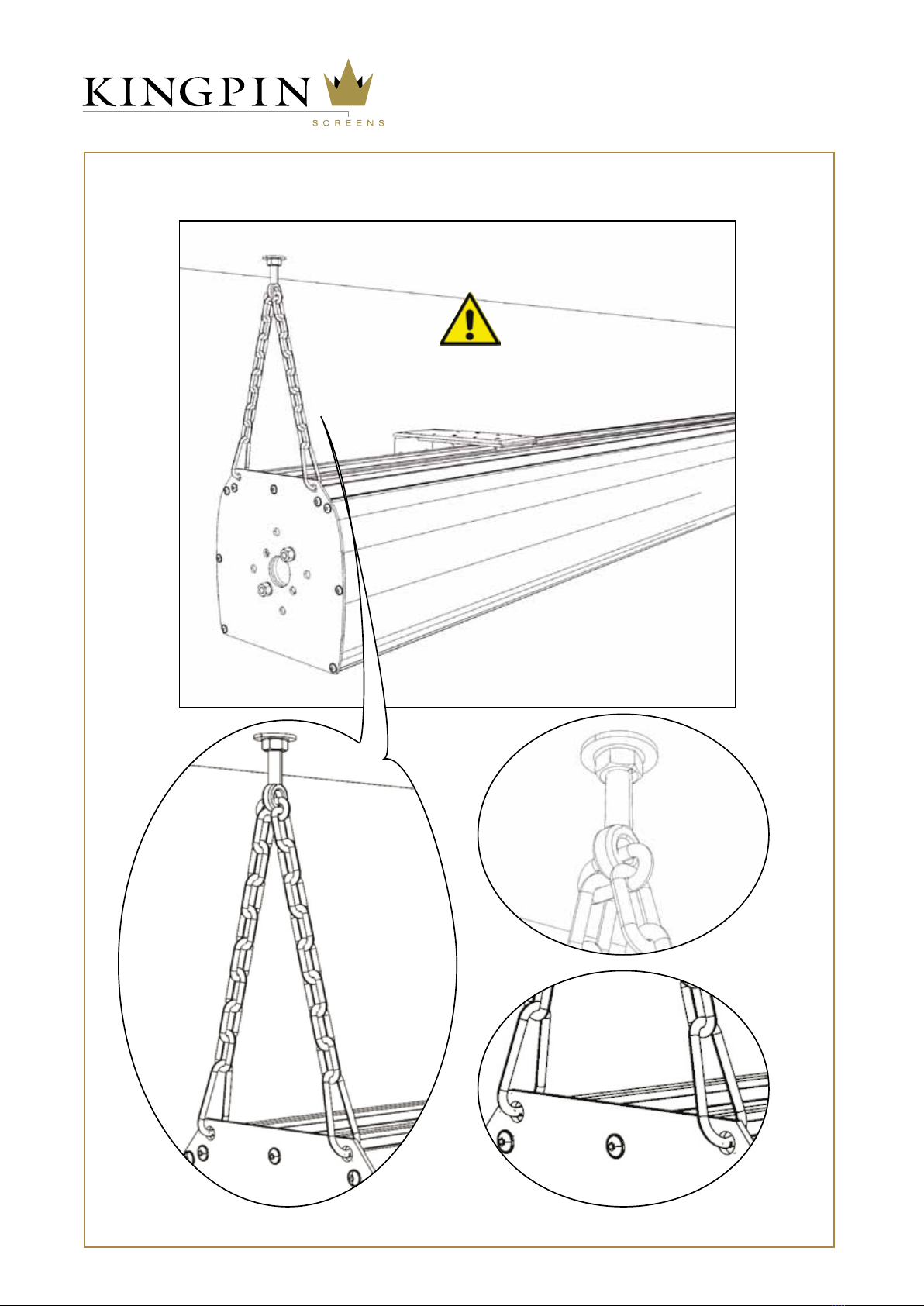 KINGPIN
SCREENS