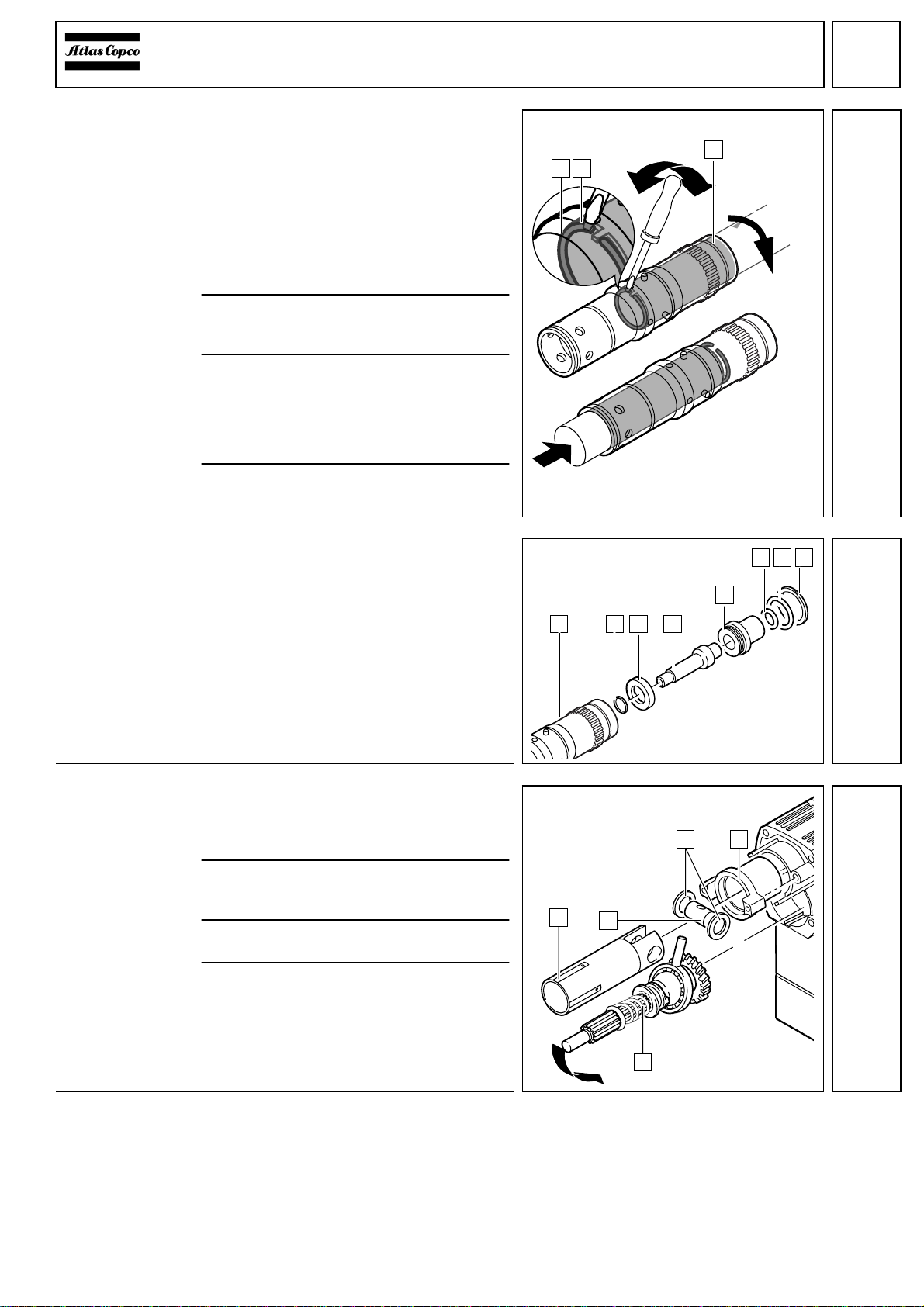 Atlas Copco