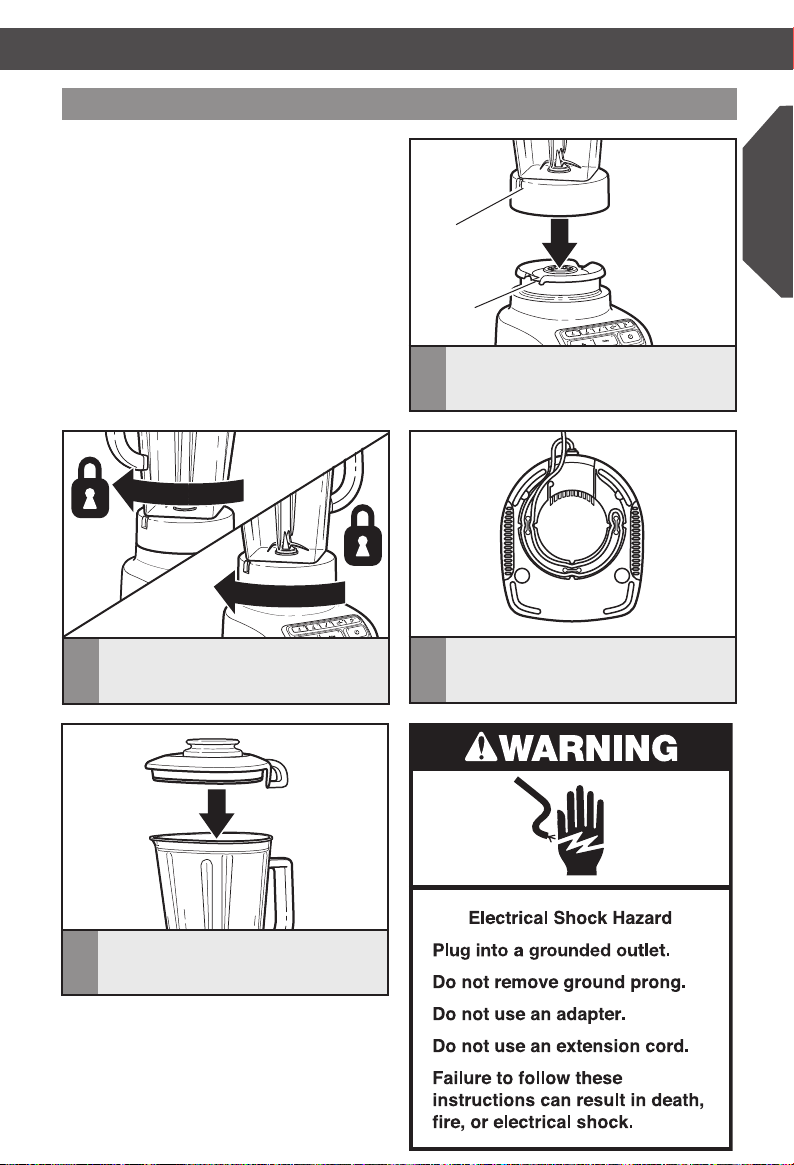 WARNING

Electrical Shock Hazard

Plug into a grounded outlet.

Do not remove ground prong.

Do not use an adapter.

Do not use an extension cord.

Failure to follow these instructions can result in death, fire, or electrical shock.