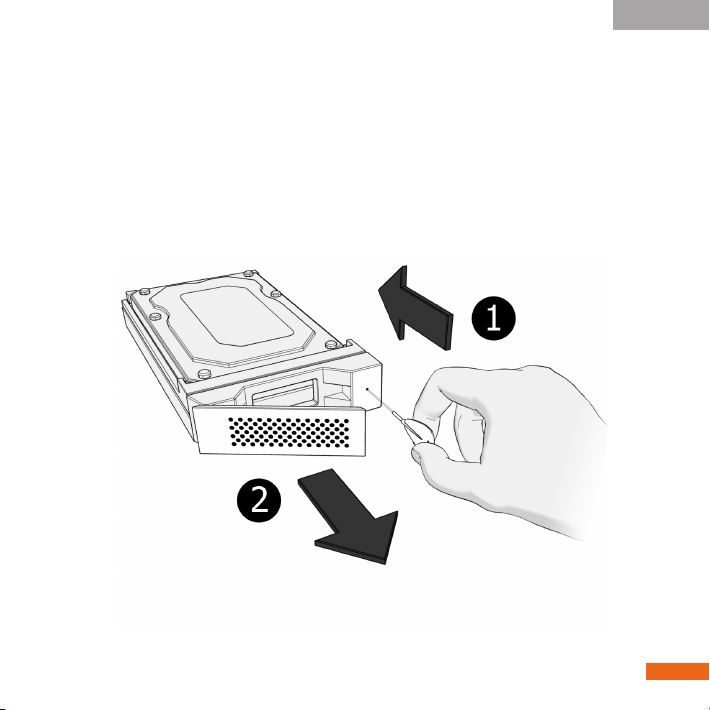 1

2