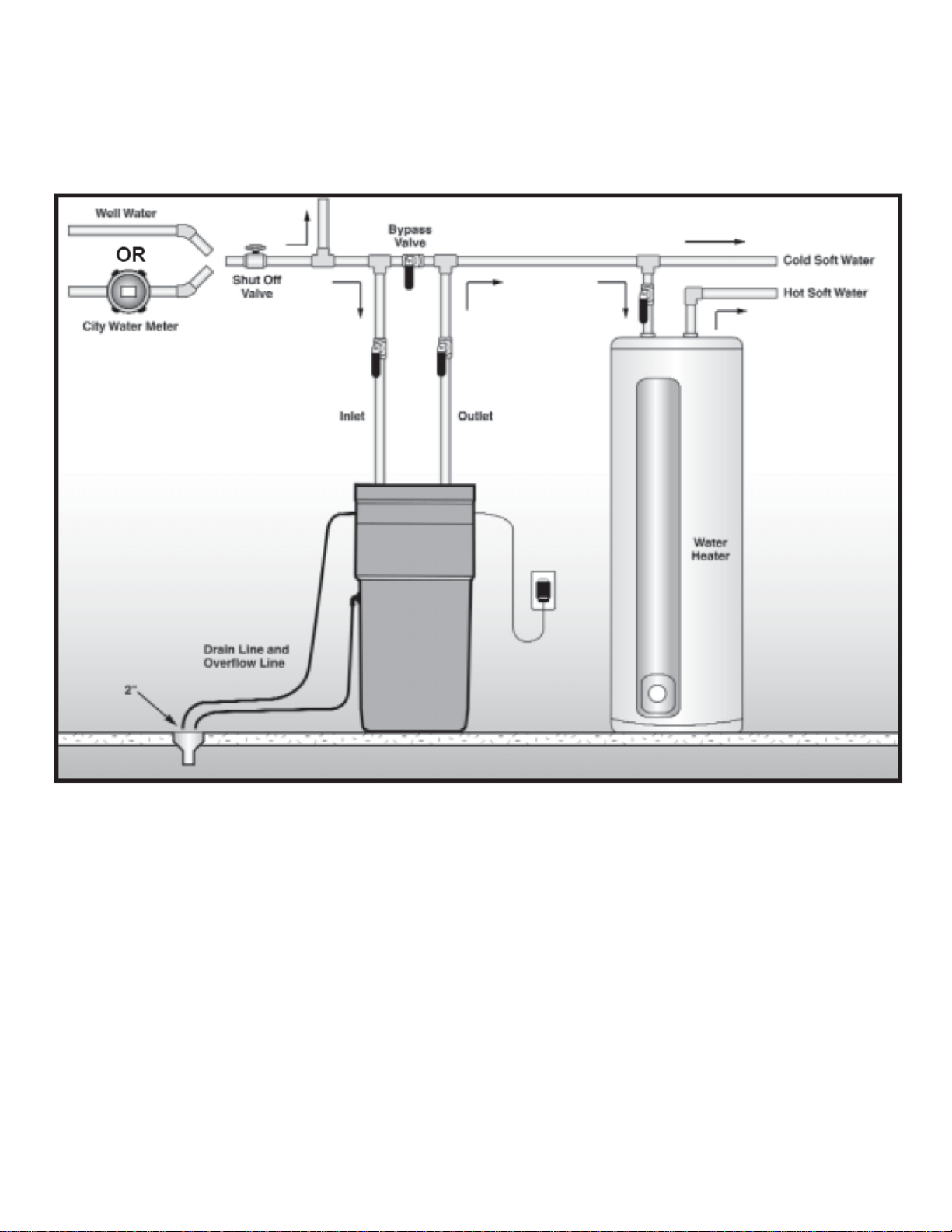 Well Water

OR

City Water Meter

Shut Off Valve

Bypass Valve

Cold Soft Water

Hot Soft Water

Inlet

Outlet

Water Heater

Drain Line and Overflow Line

2"