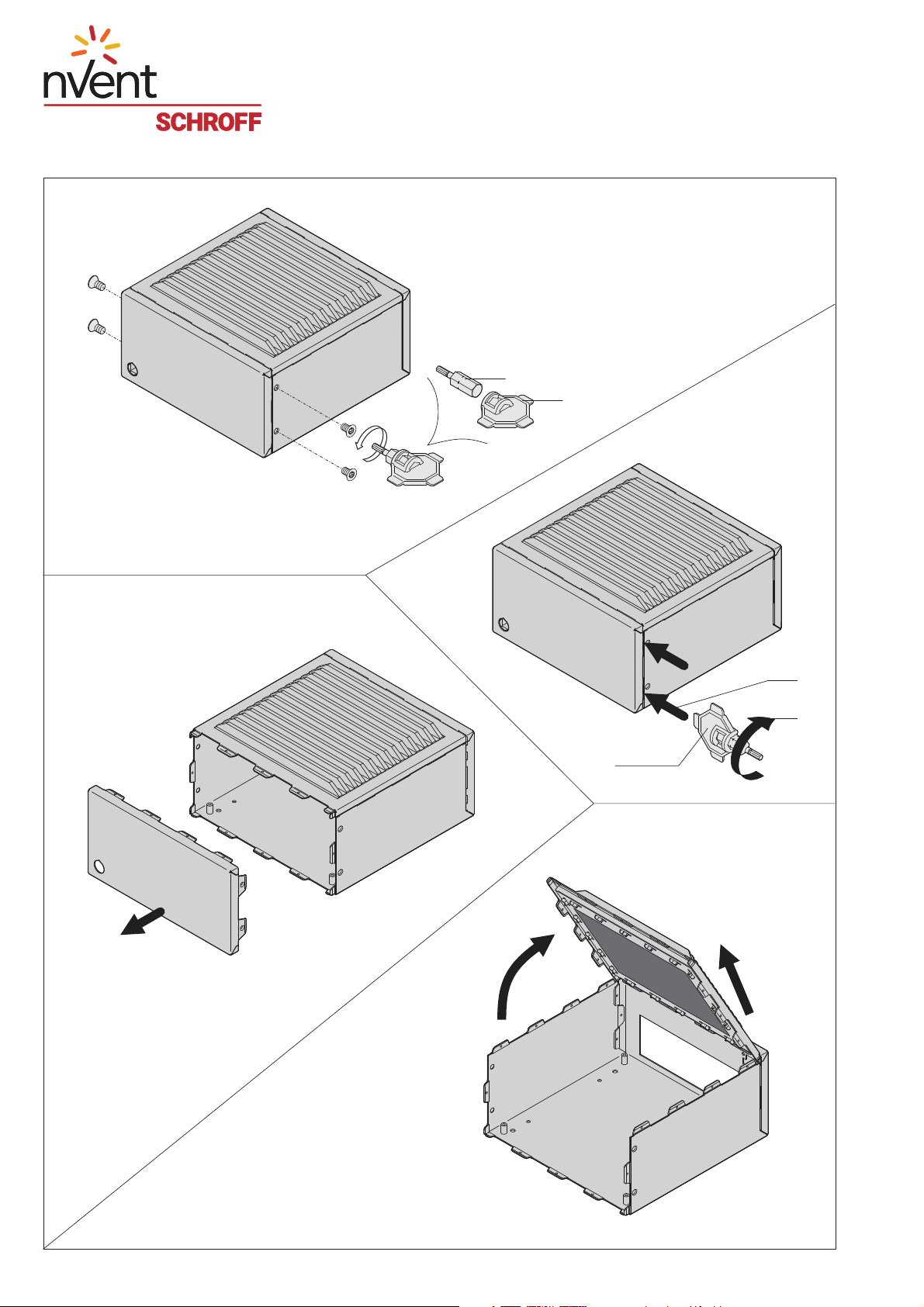 nVent
SCHROFF