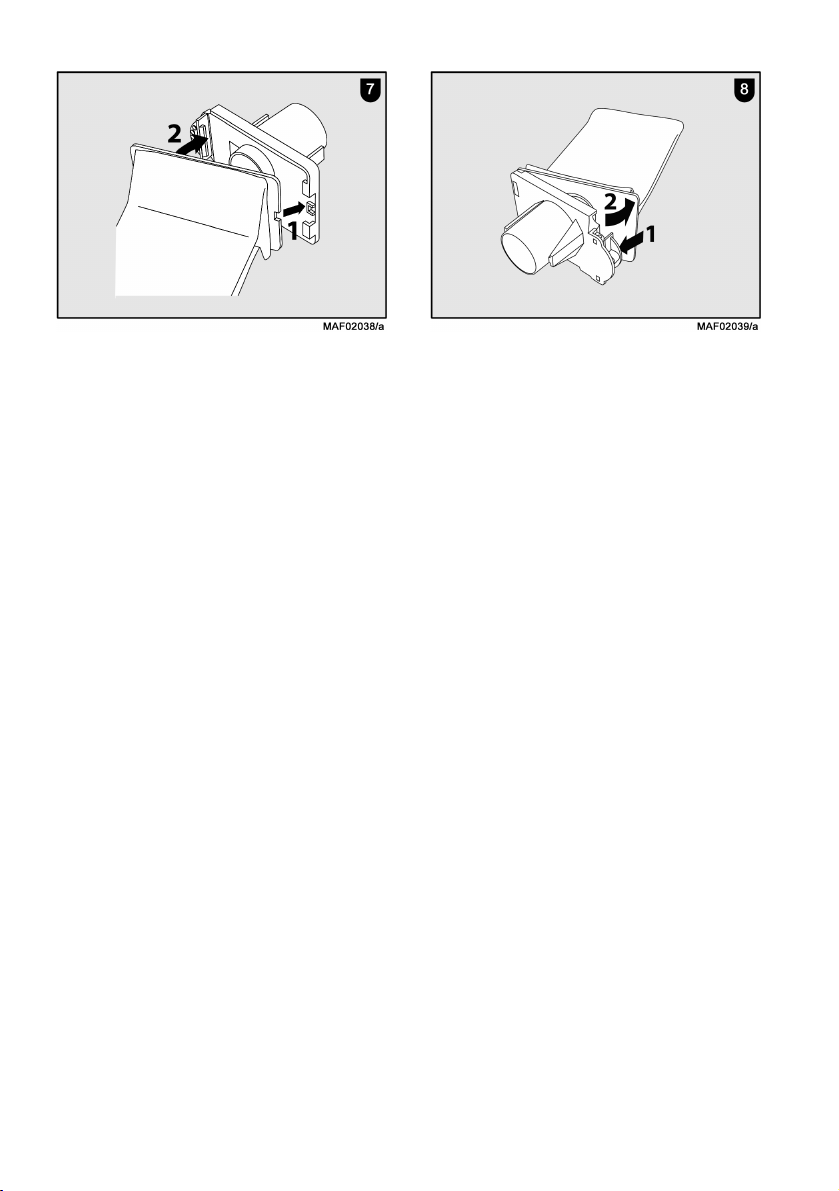 7

2

1

MAF02038/a

8

2

1

MAF02039/a