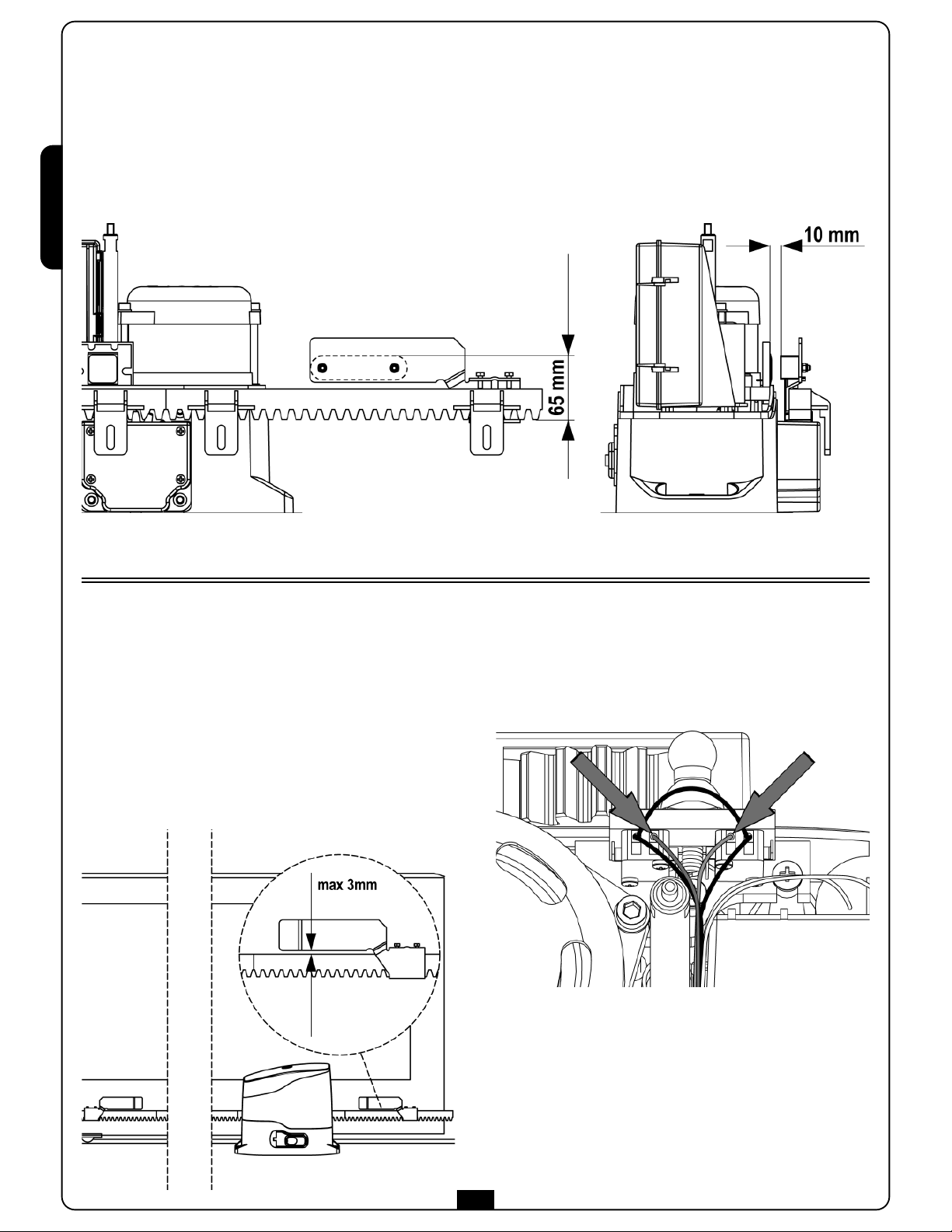 10 mm

65 mm

max 3mm