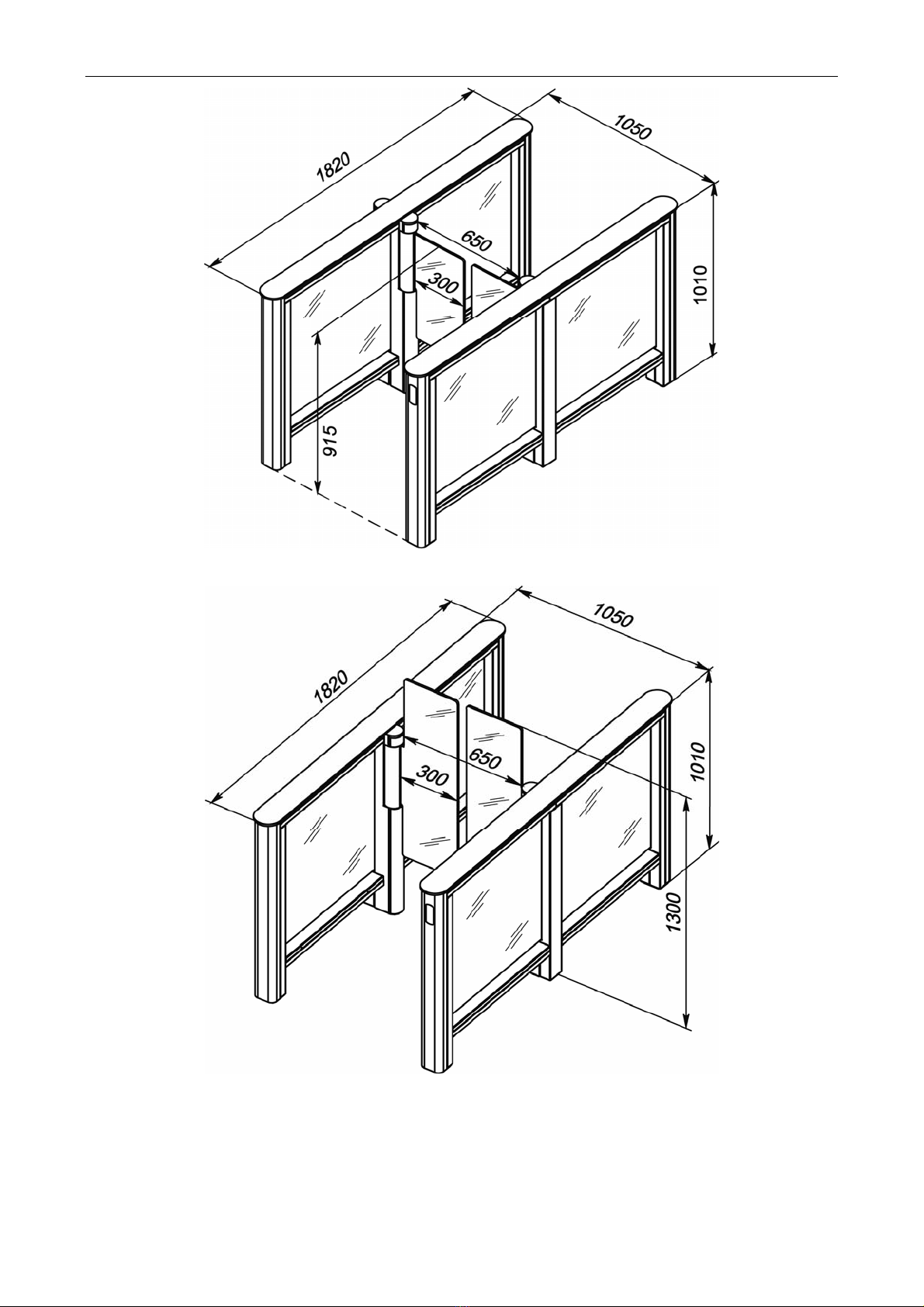 1820
1050
650
300
1010
915

1820
1050
650
300
1010
1300