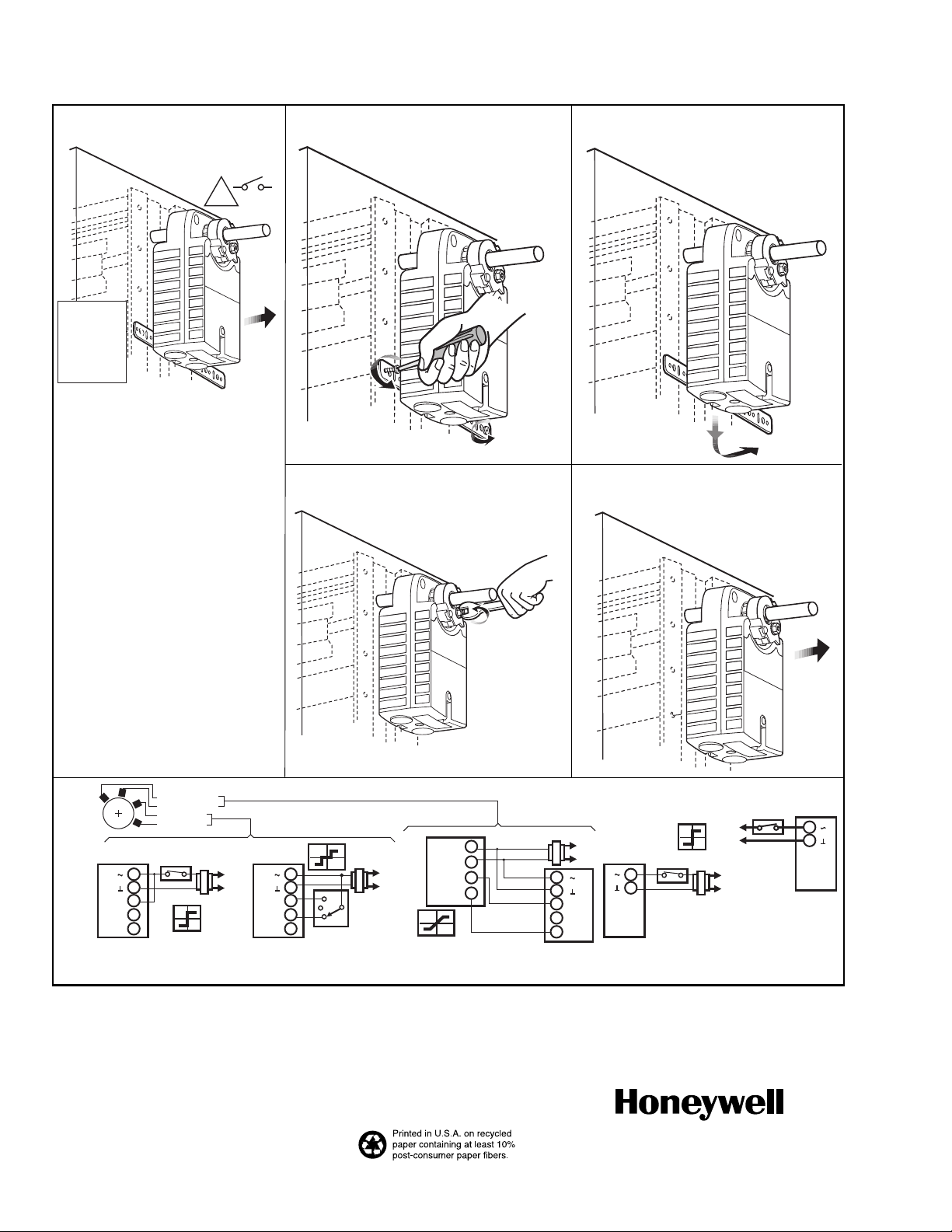 Honeywell

Printed in U.S.A. on recycled paper containing at least 10% post-consumer paper fibers.