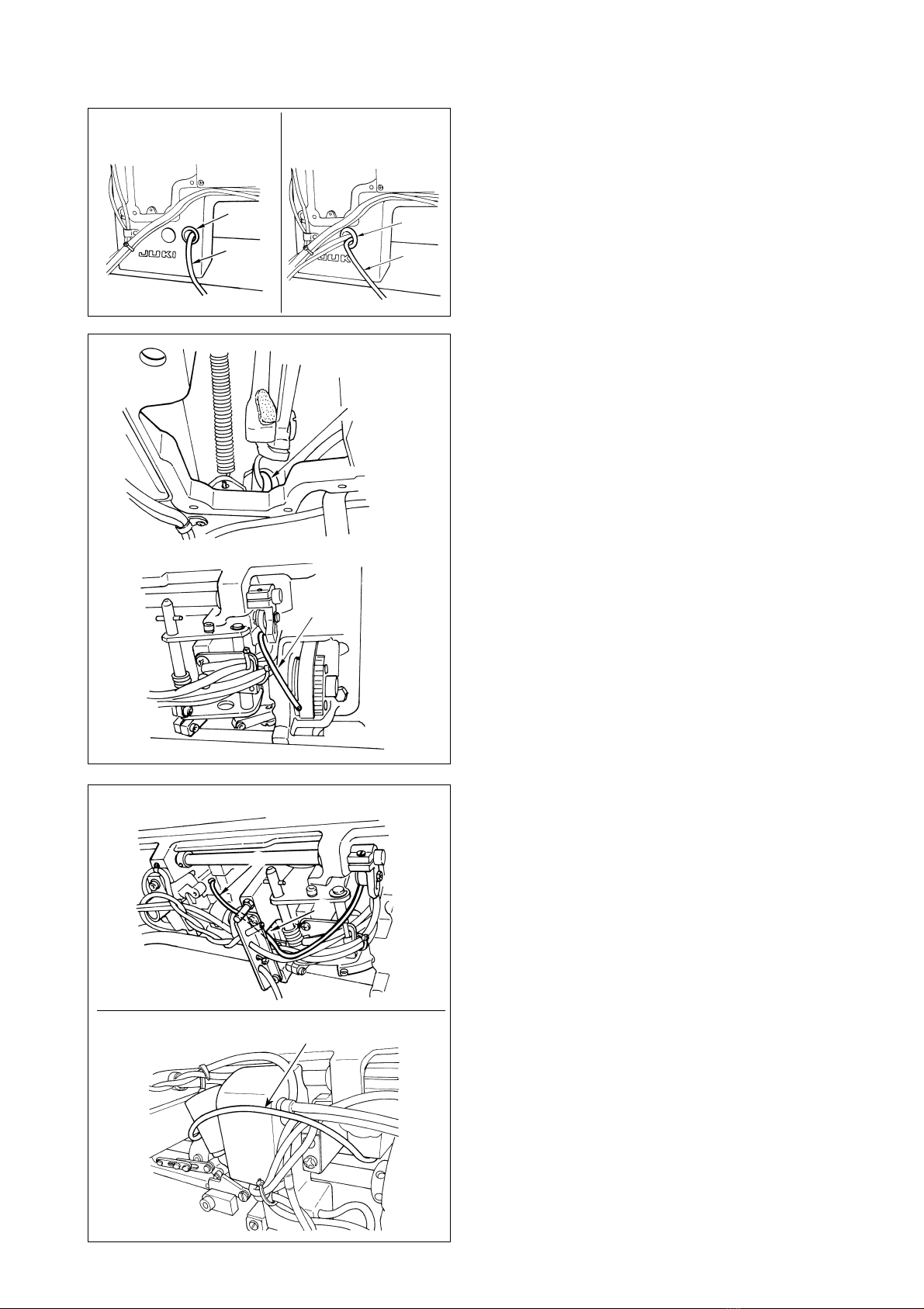 JUKI

JUKI