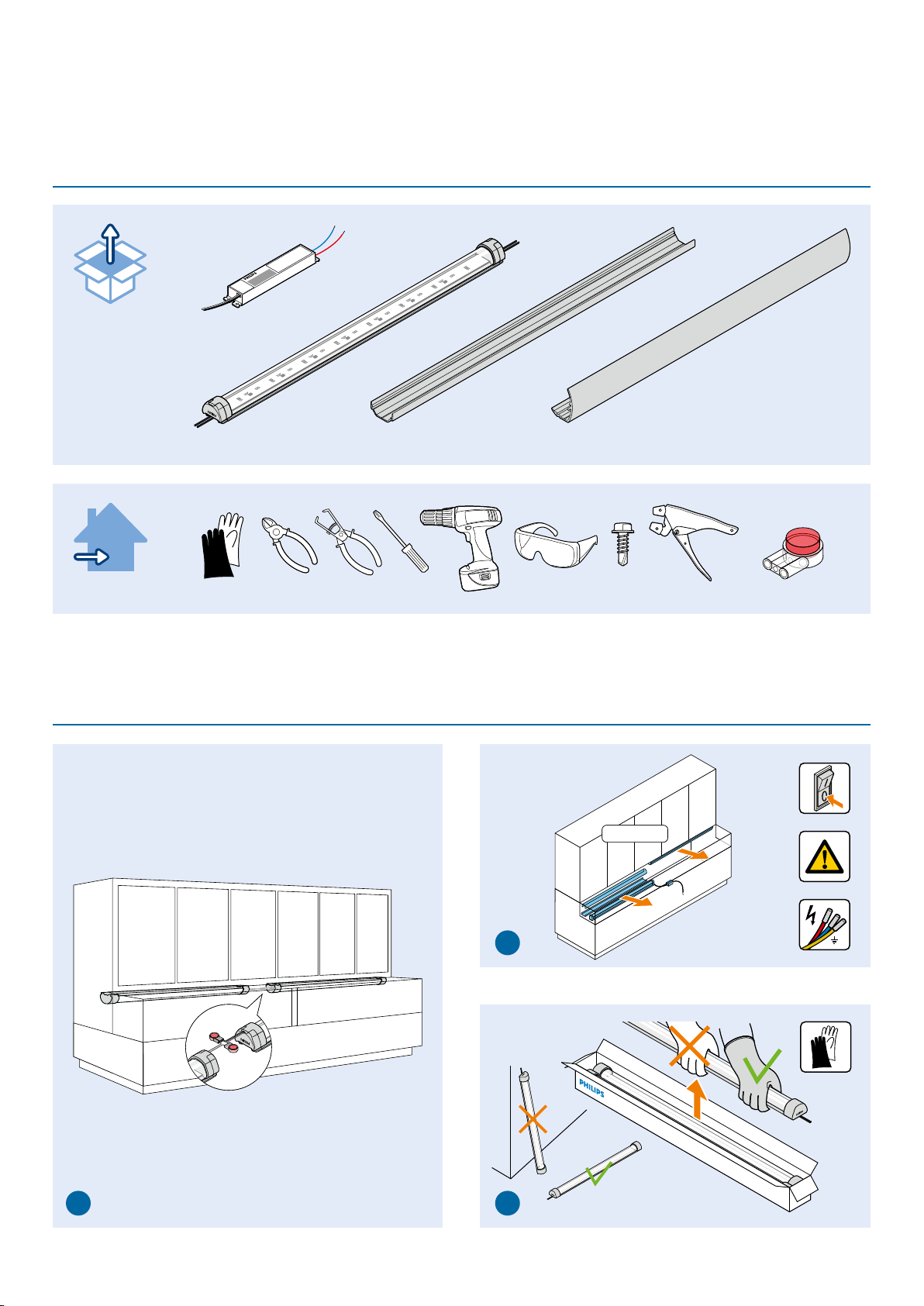 PHILIPS