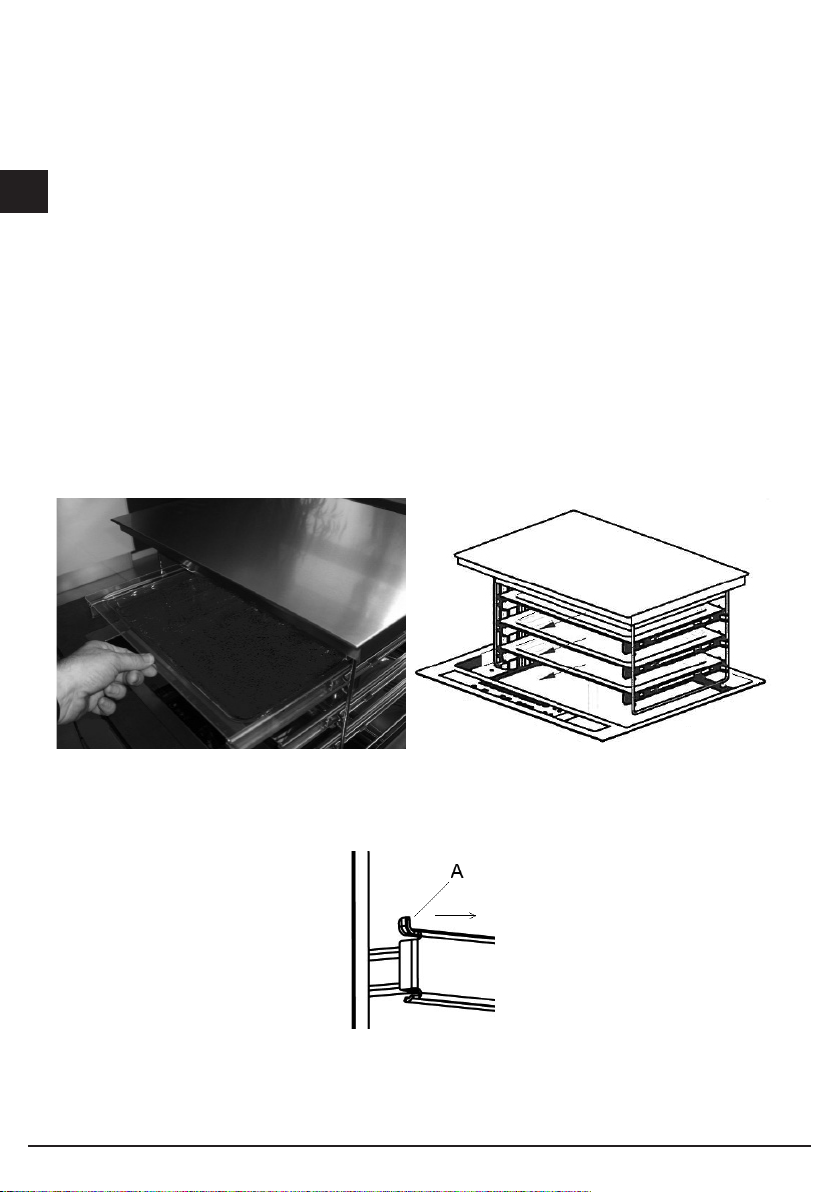 A