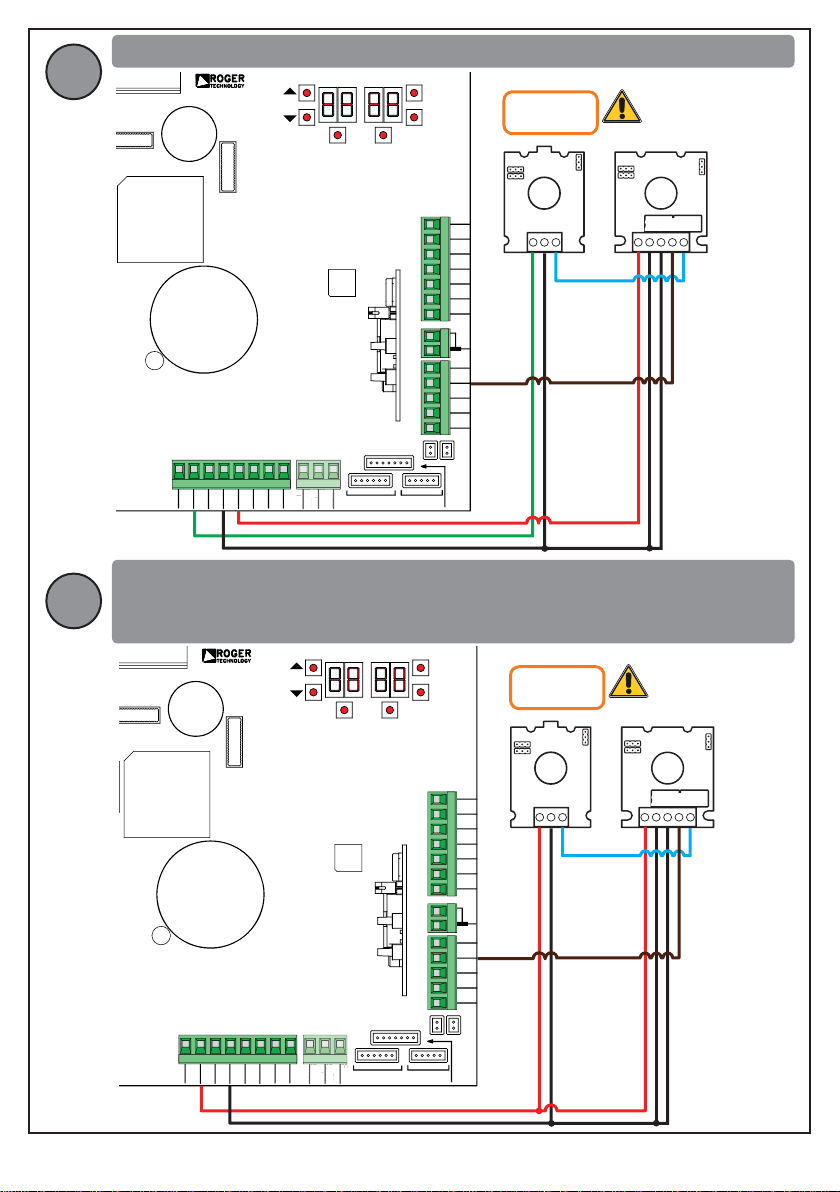 ROGER TECHNOLOGY

ROGER TECHNOLOGY