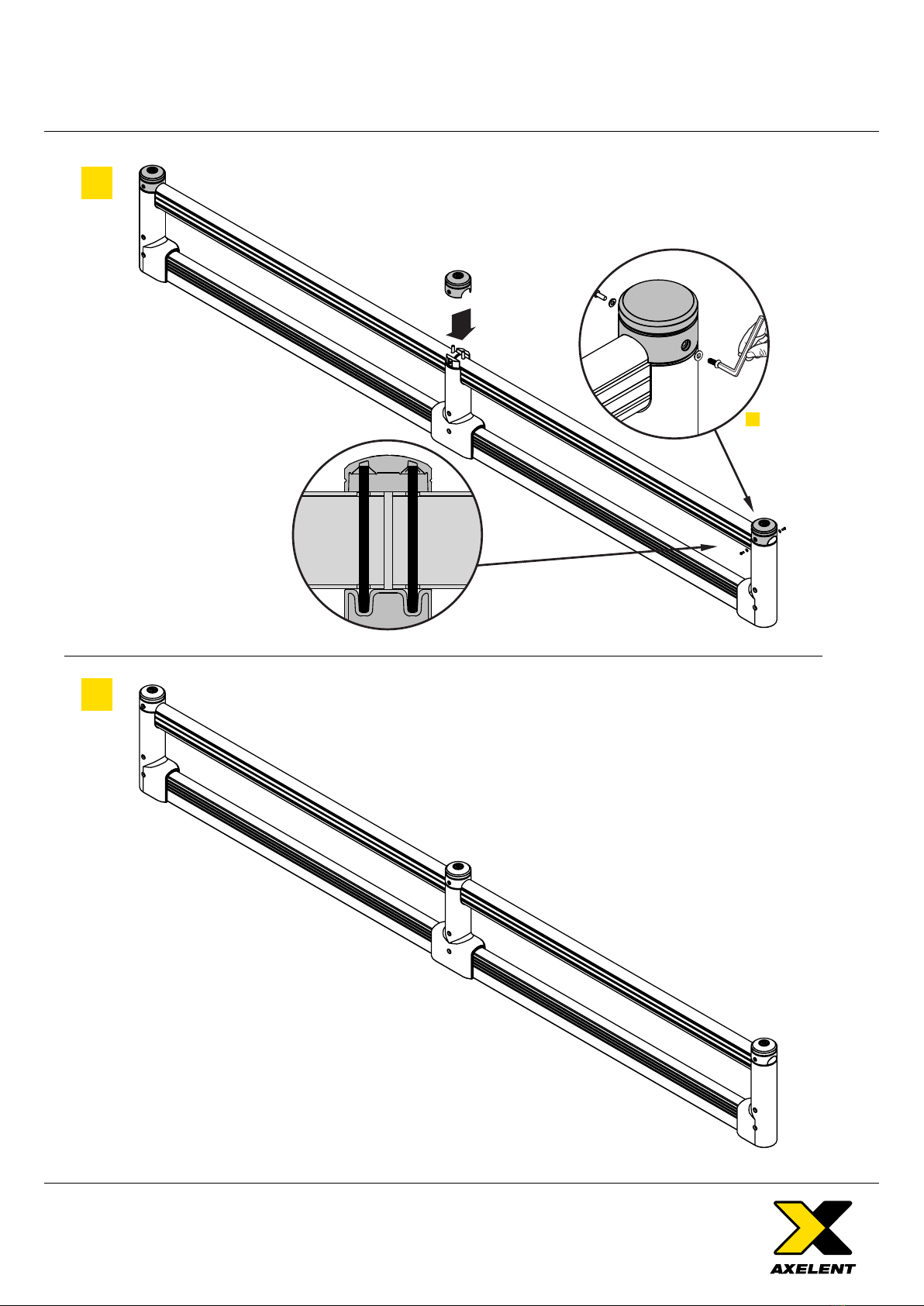 AXELENT