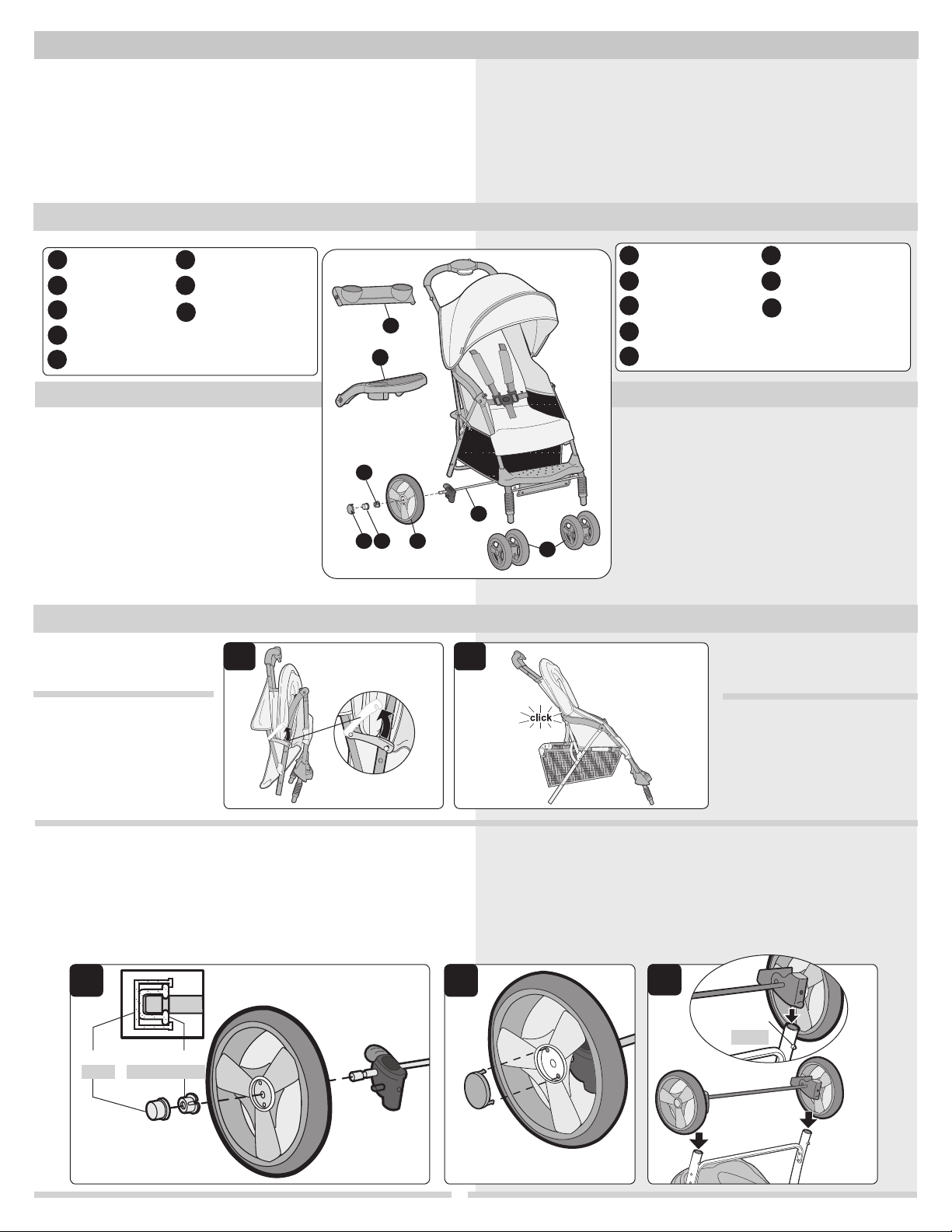 click