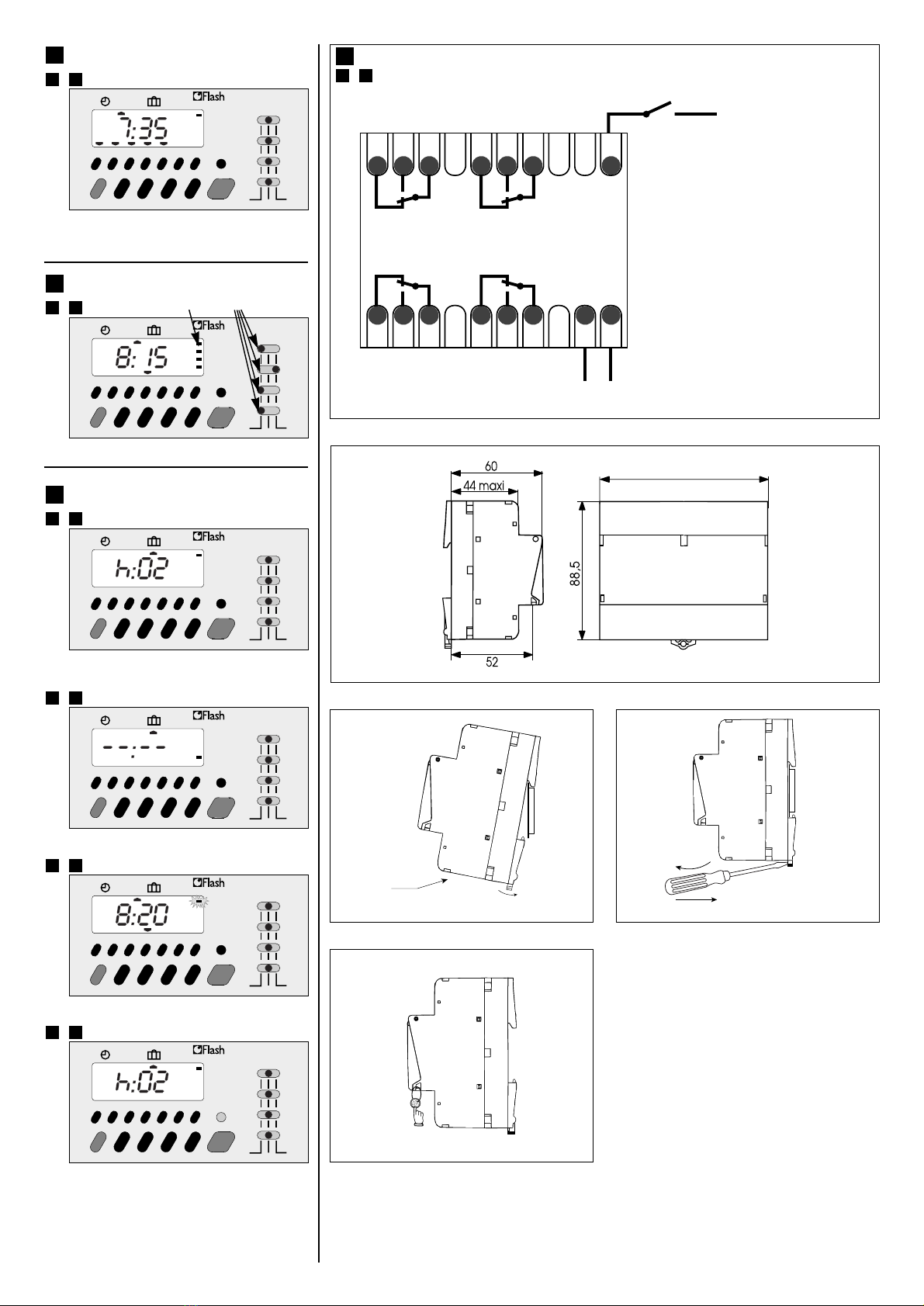 Flash

7:35

Flash

8:15

Flash

h:02

Flash

--:--

Flash

8:20

Flash

h:02

60

44 maxi

88,5

52