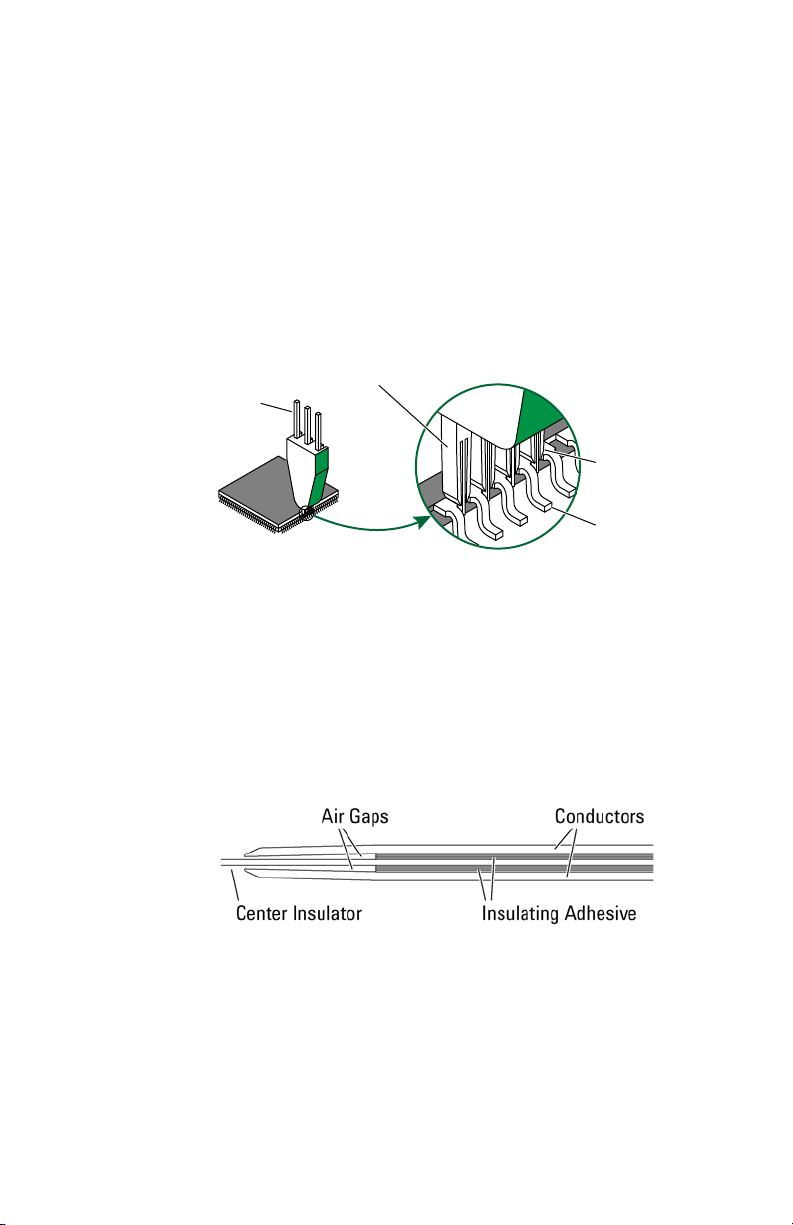 Air Gaps

Conductors

Center Insulator

Insulating Adhesive