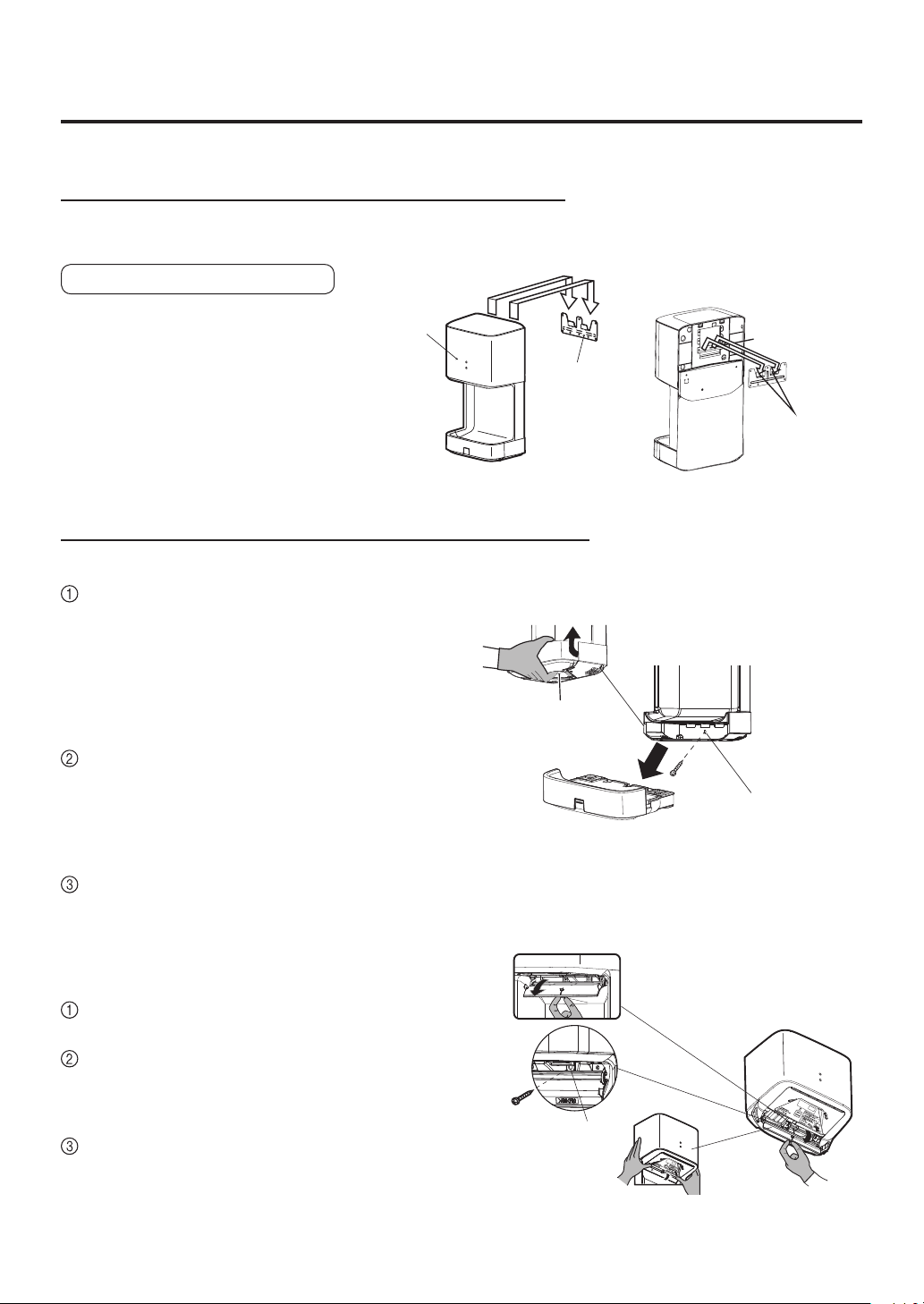 ①

②

③

①

②

③