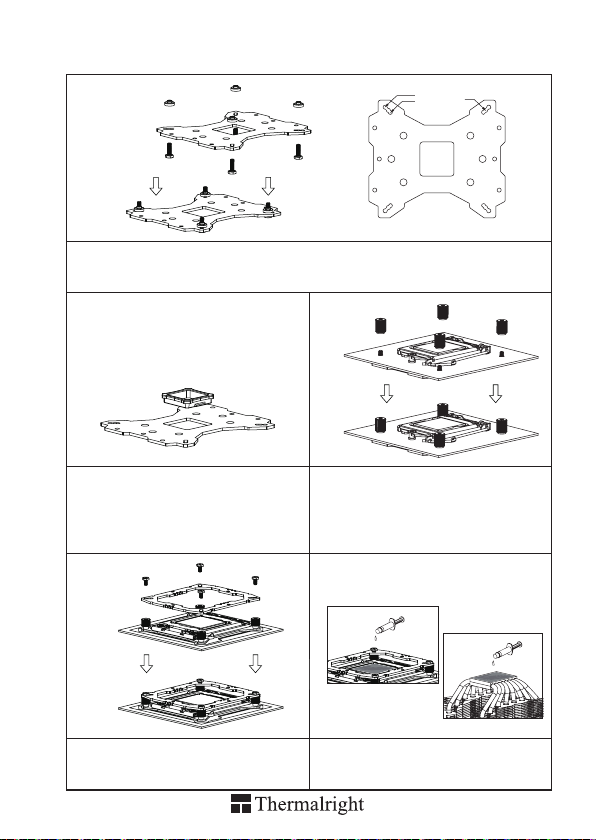 Thermalright