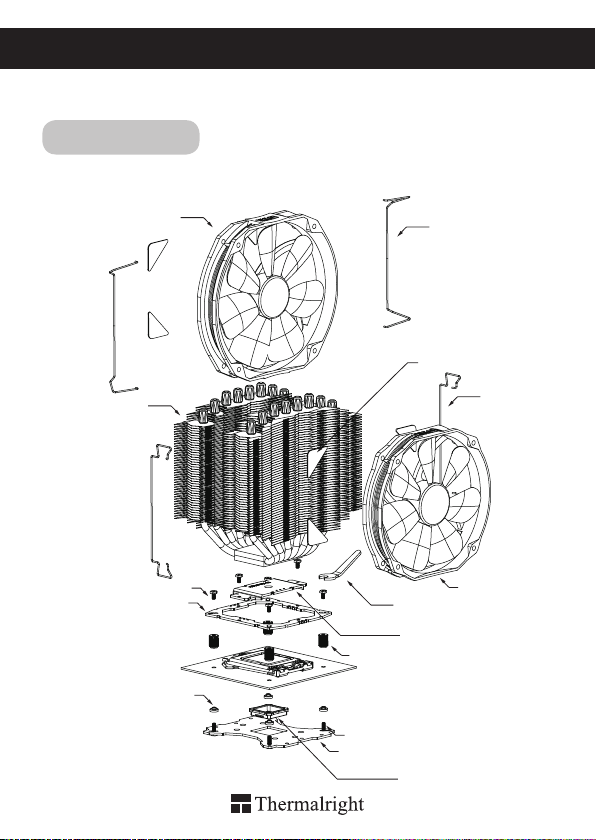 Thermalright