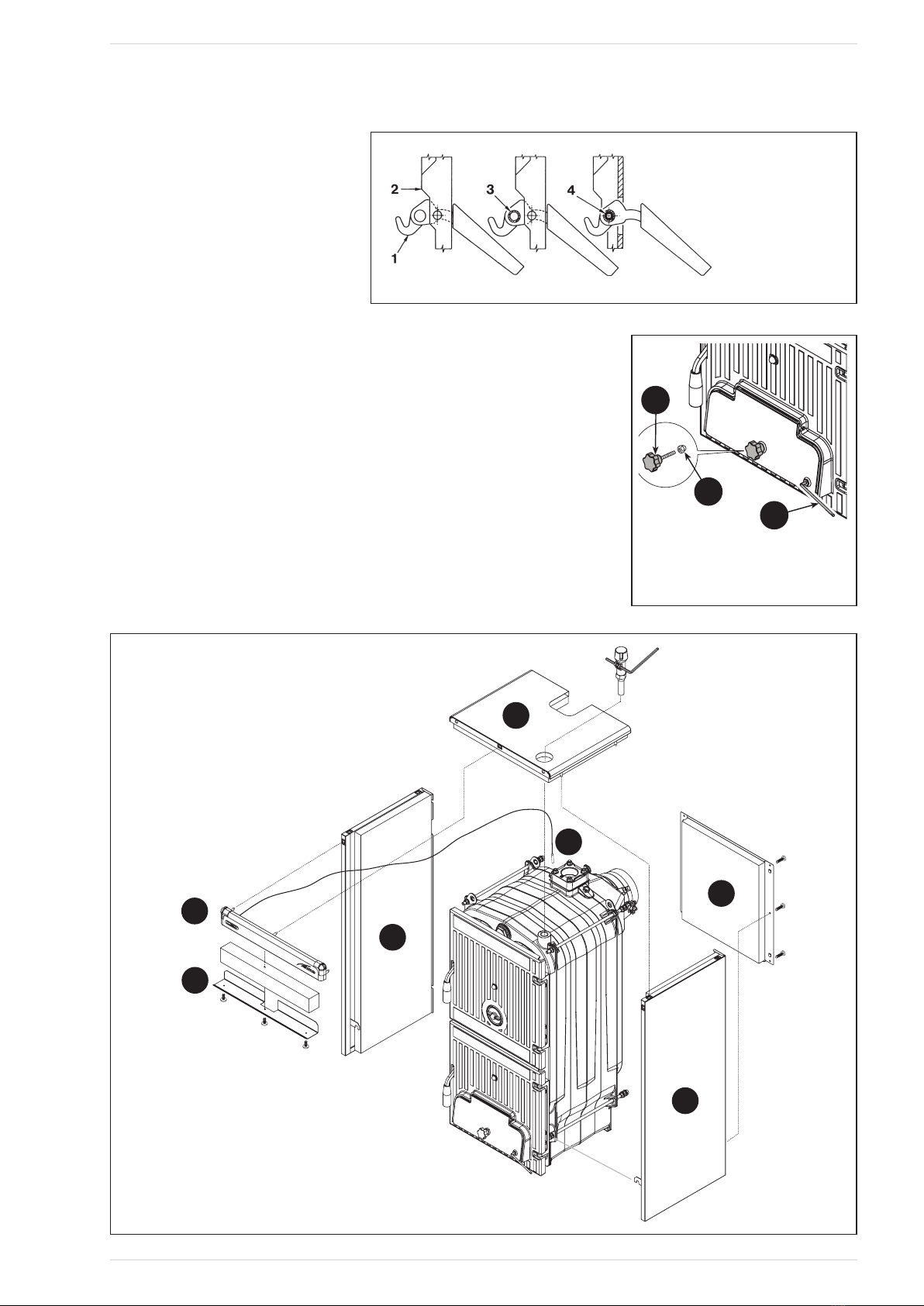 2
3
4
1