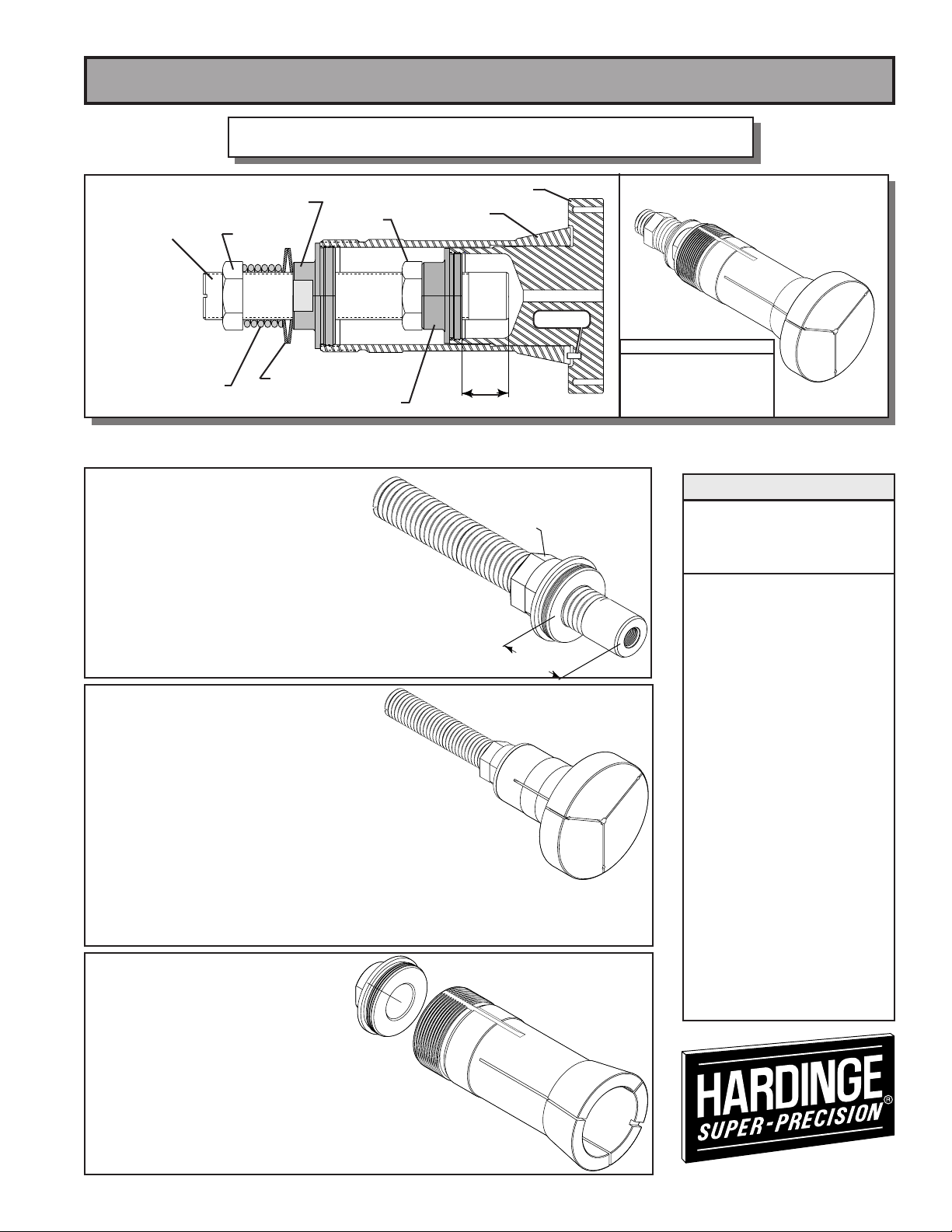 HARDINGE
SUPER-PRECISION®