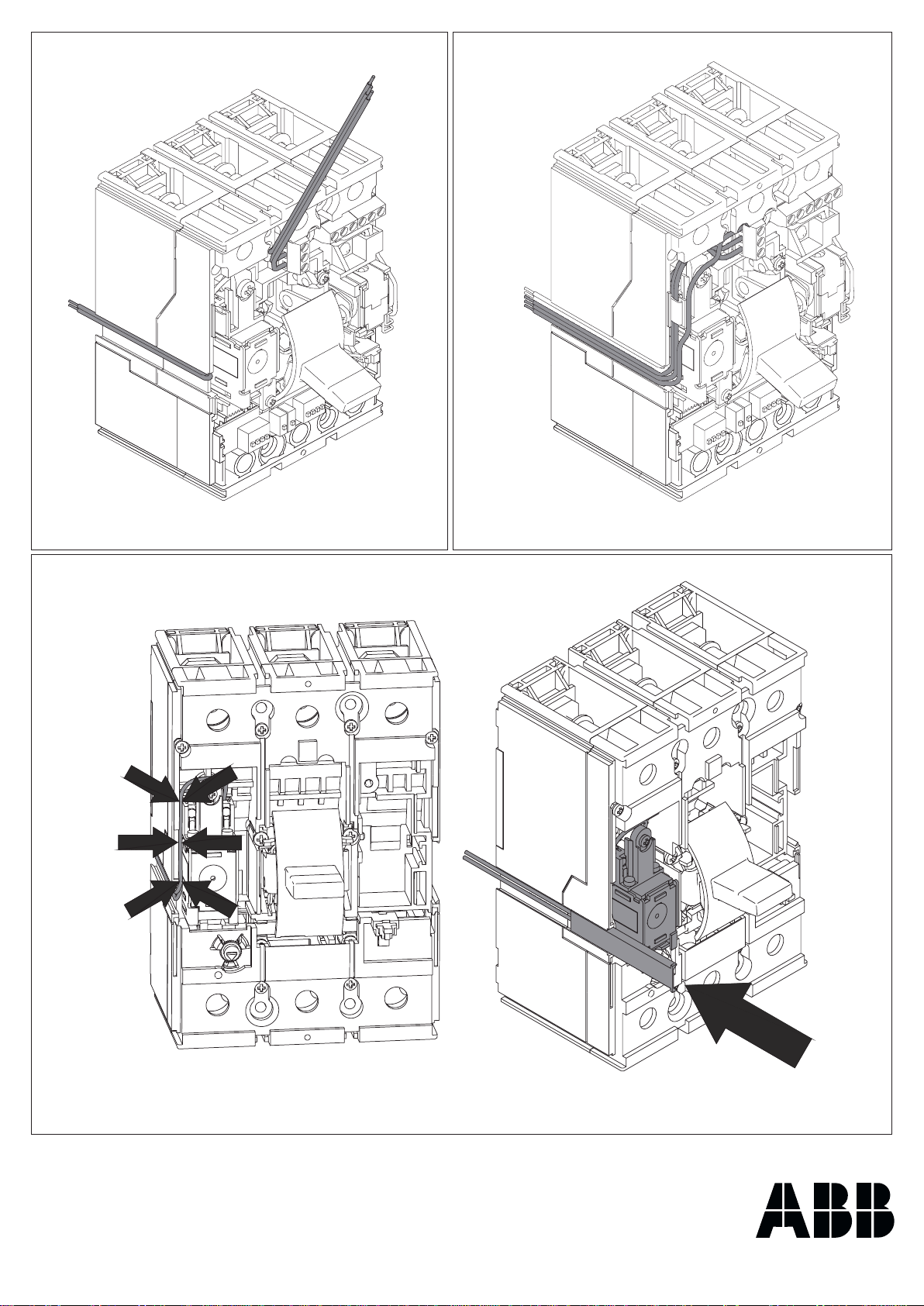 ABB