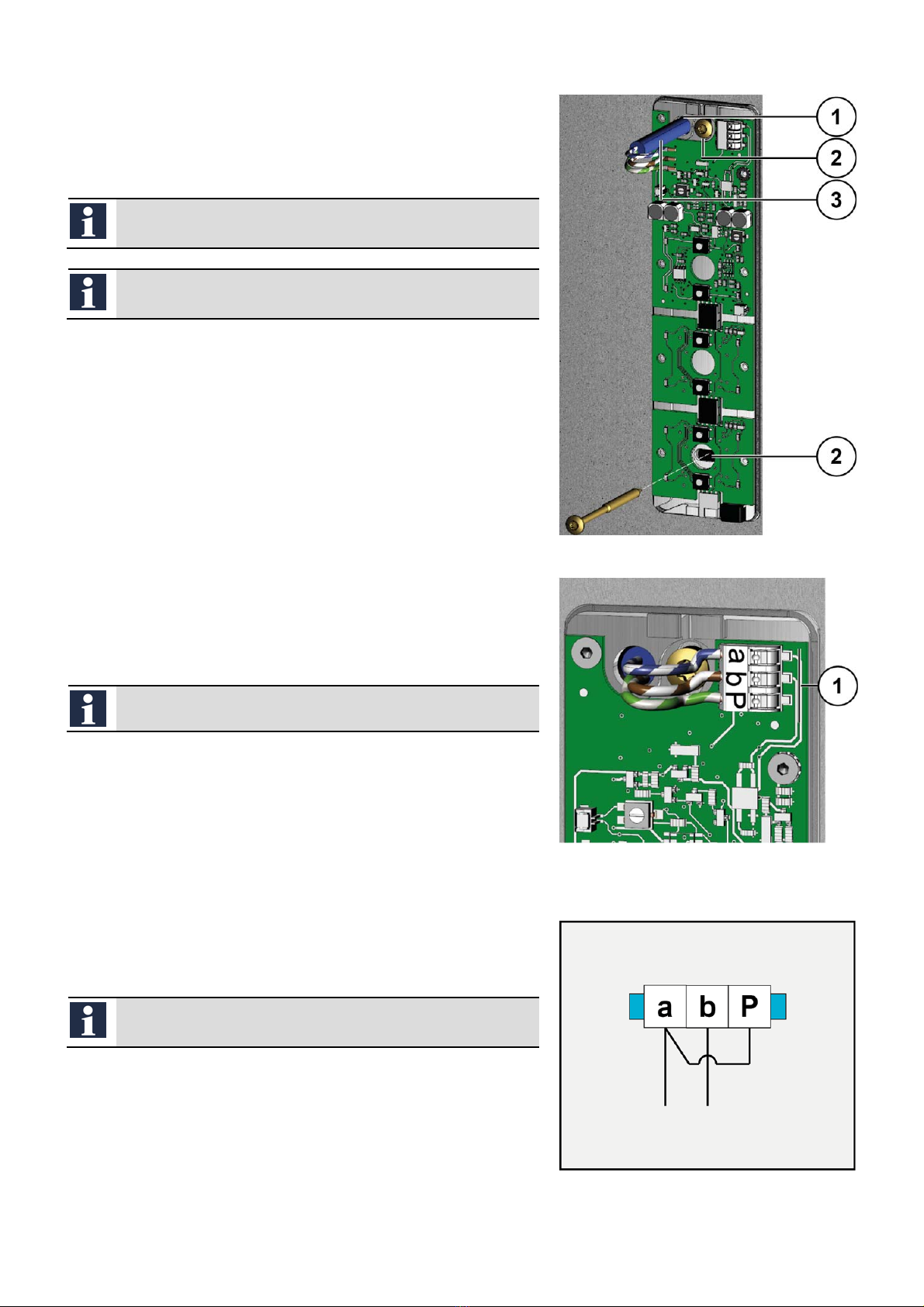 1
2
3
2

a b P
1

a b P