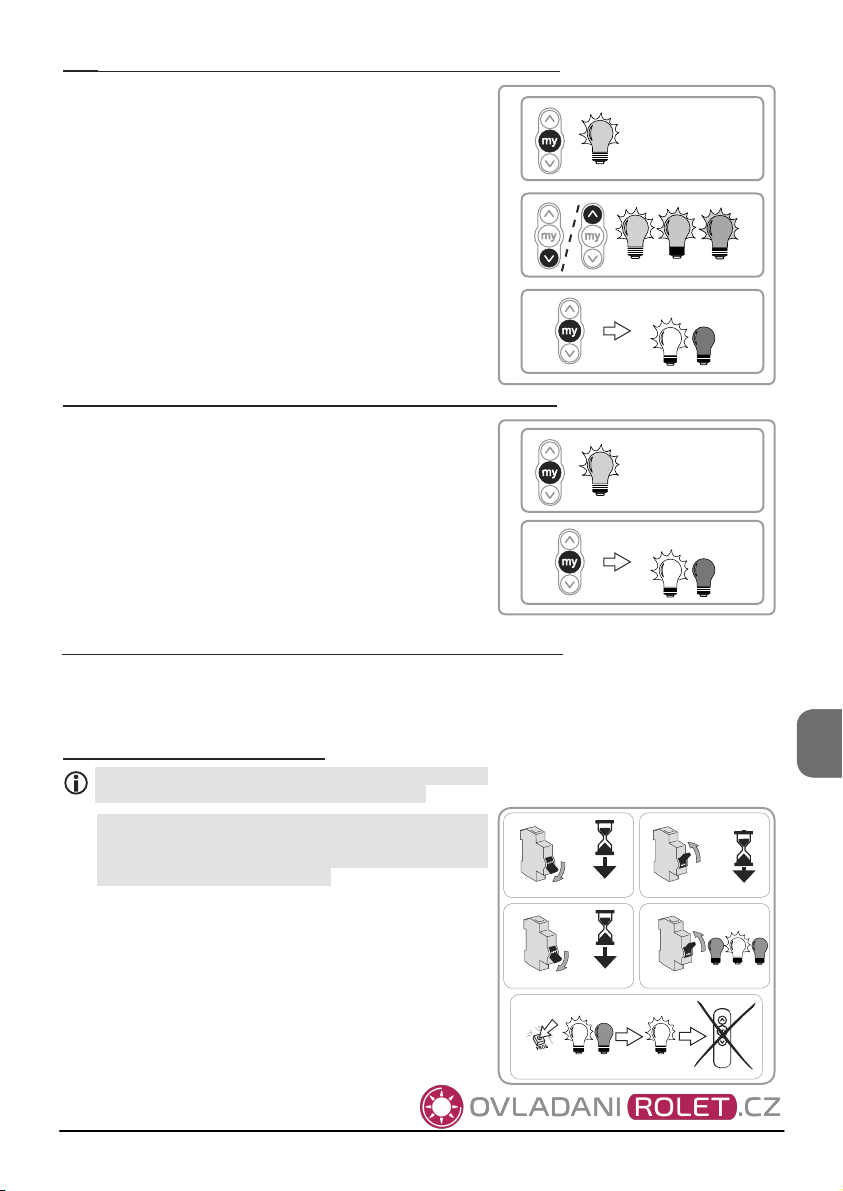 my

my

my

my

my

my

OVLADANI ROLET.CZ