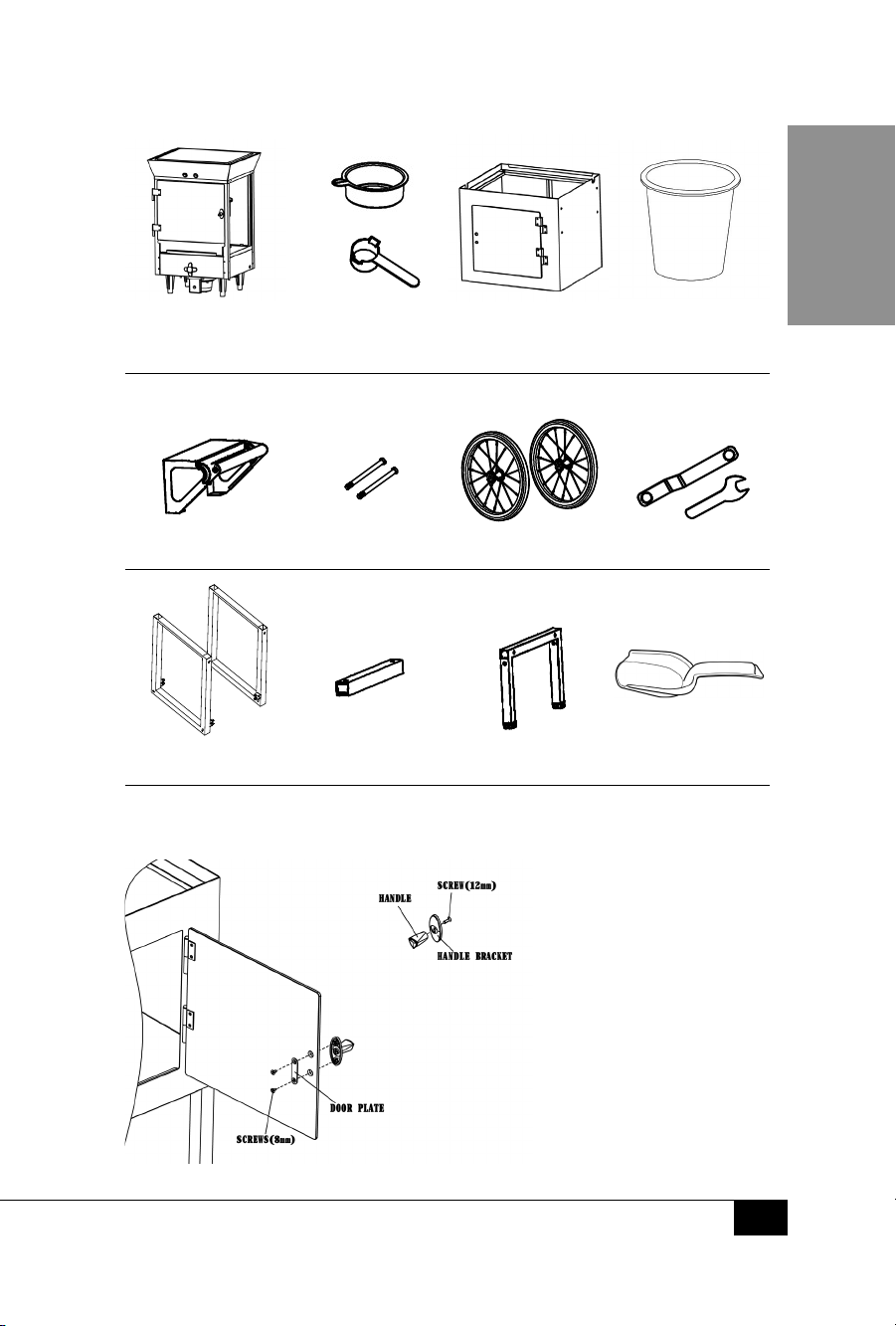 SCREW(12mm)
HANDLE
HANDLE BRACKET
DOOR PLATE
SCREWS(8mm)