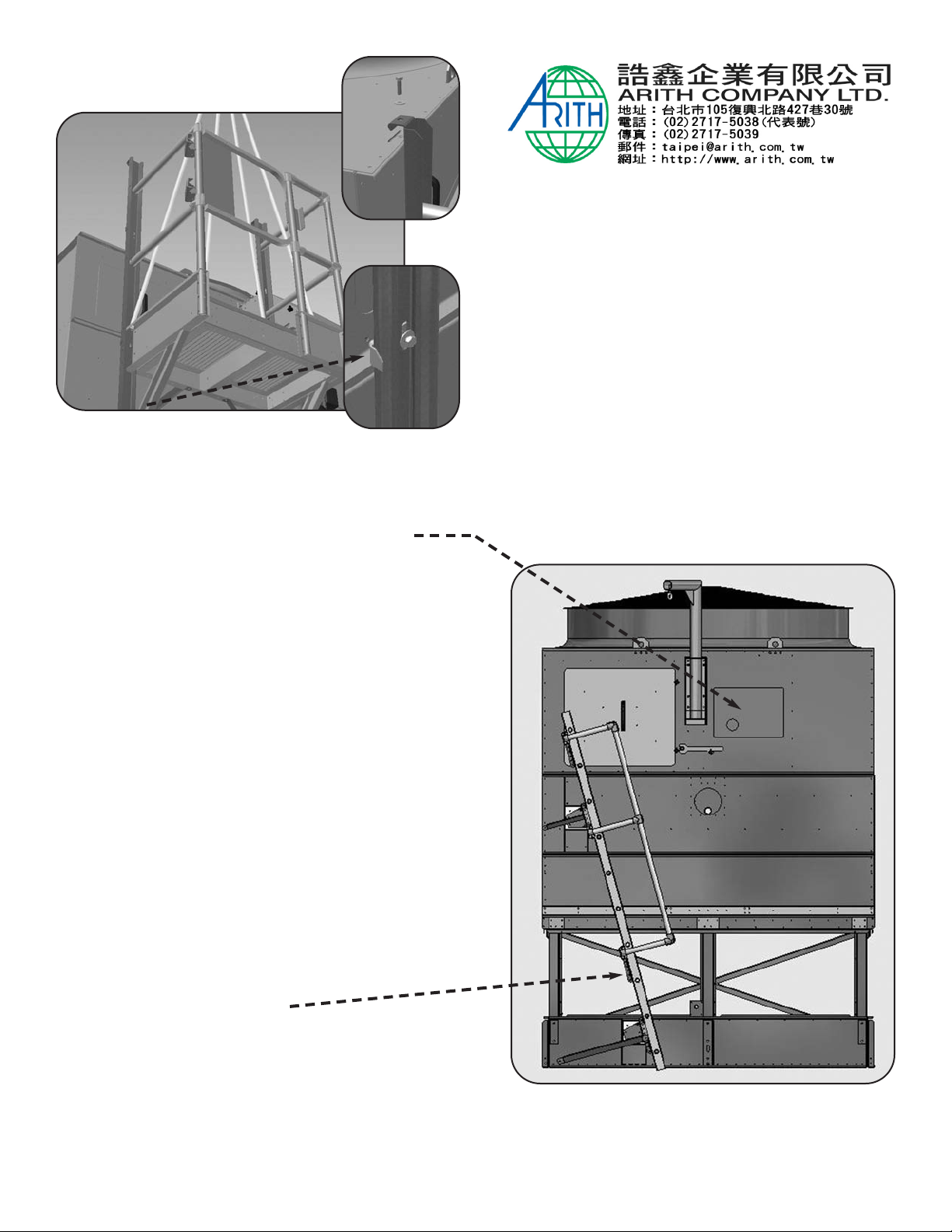 ARITH

誥鑫企業有限公司
ARITH COMPANY LTD.
地址：台北市105復興北路427巷30號
電話：(02)2717-5038(代表號)
傳真：(02)2717-5039
郵件：taipei@arith.com.tw
網址：http://www.arith.com.tw