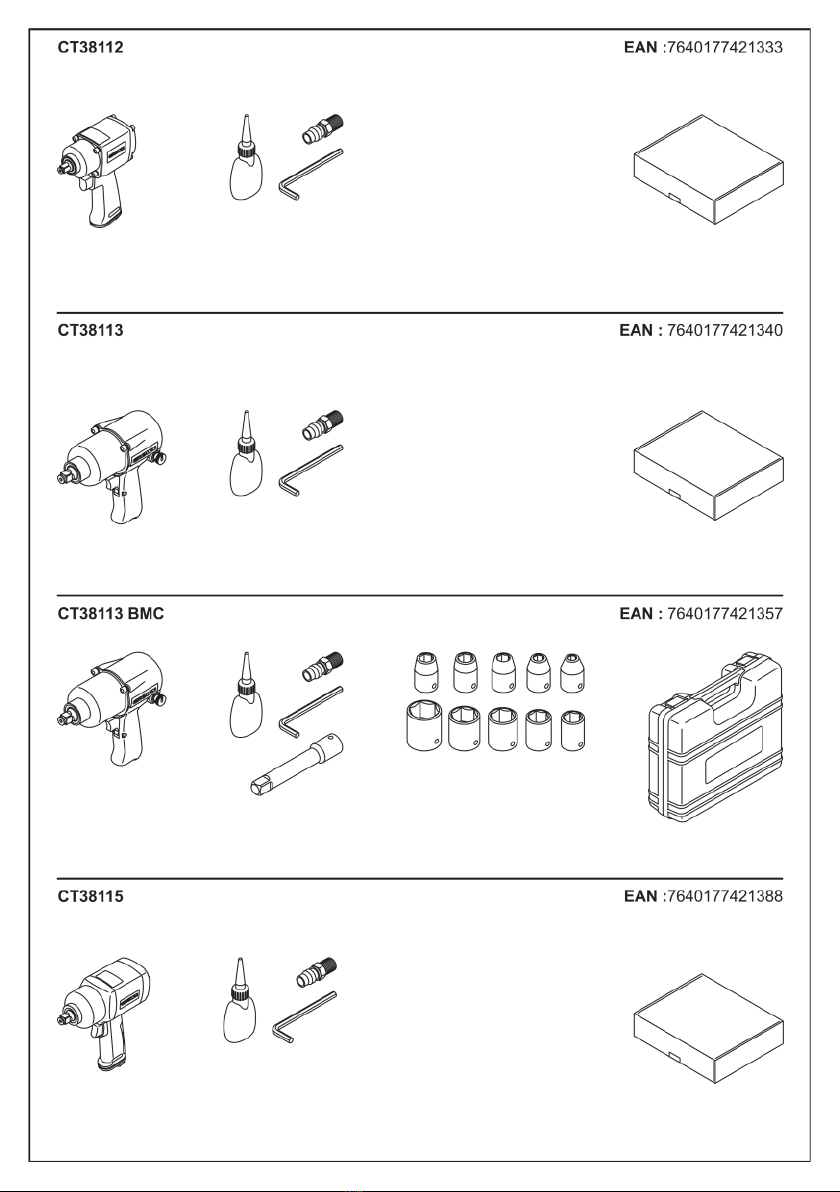 CT38112

EAN :7640177421333

CT38113

EAN : 7640177421340

CT38113 BMC

EAN : 7640177421357

CT38115

EAN :7640177421388