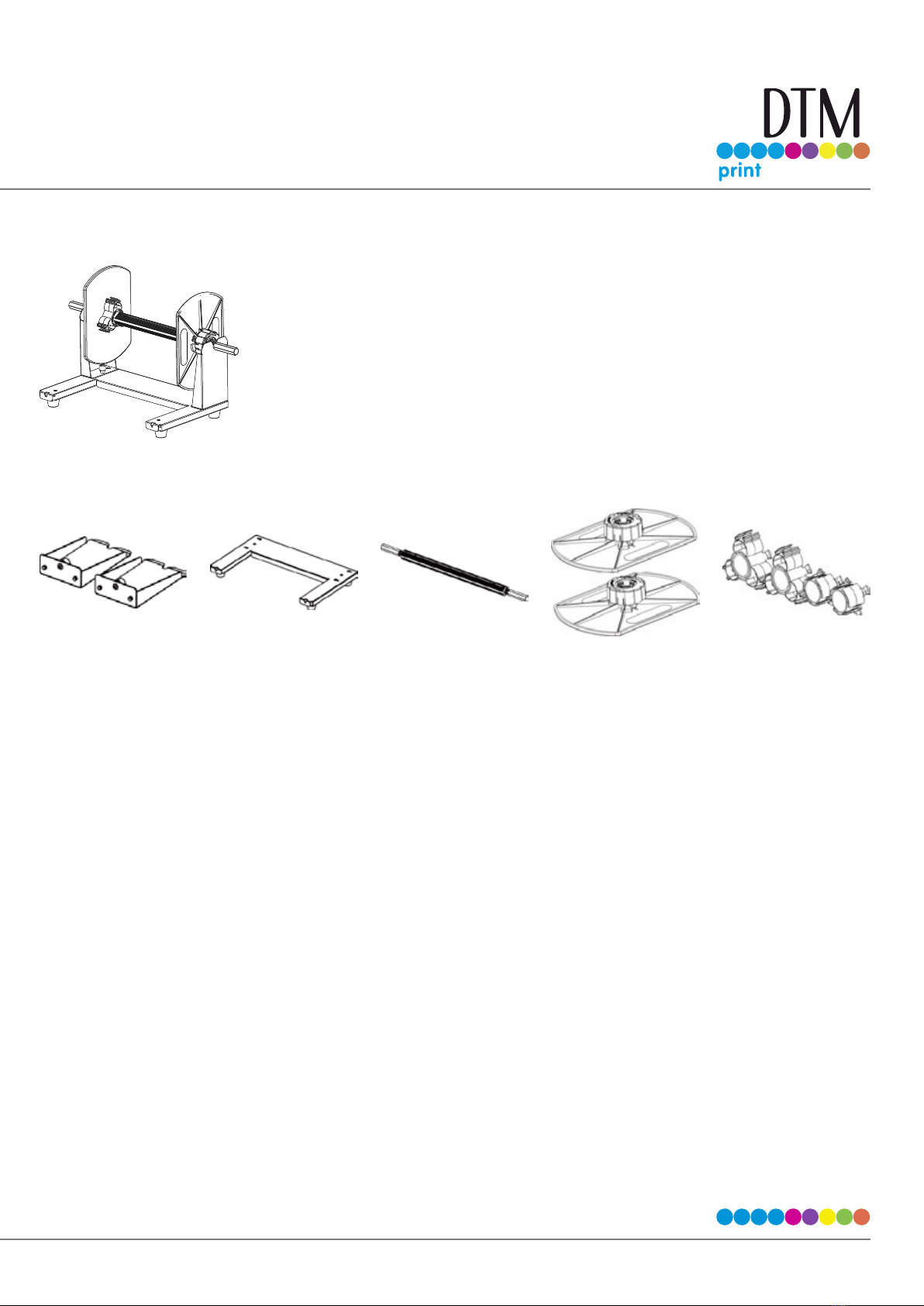 DTM
print