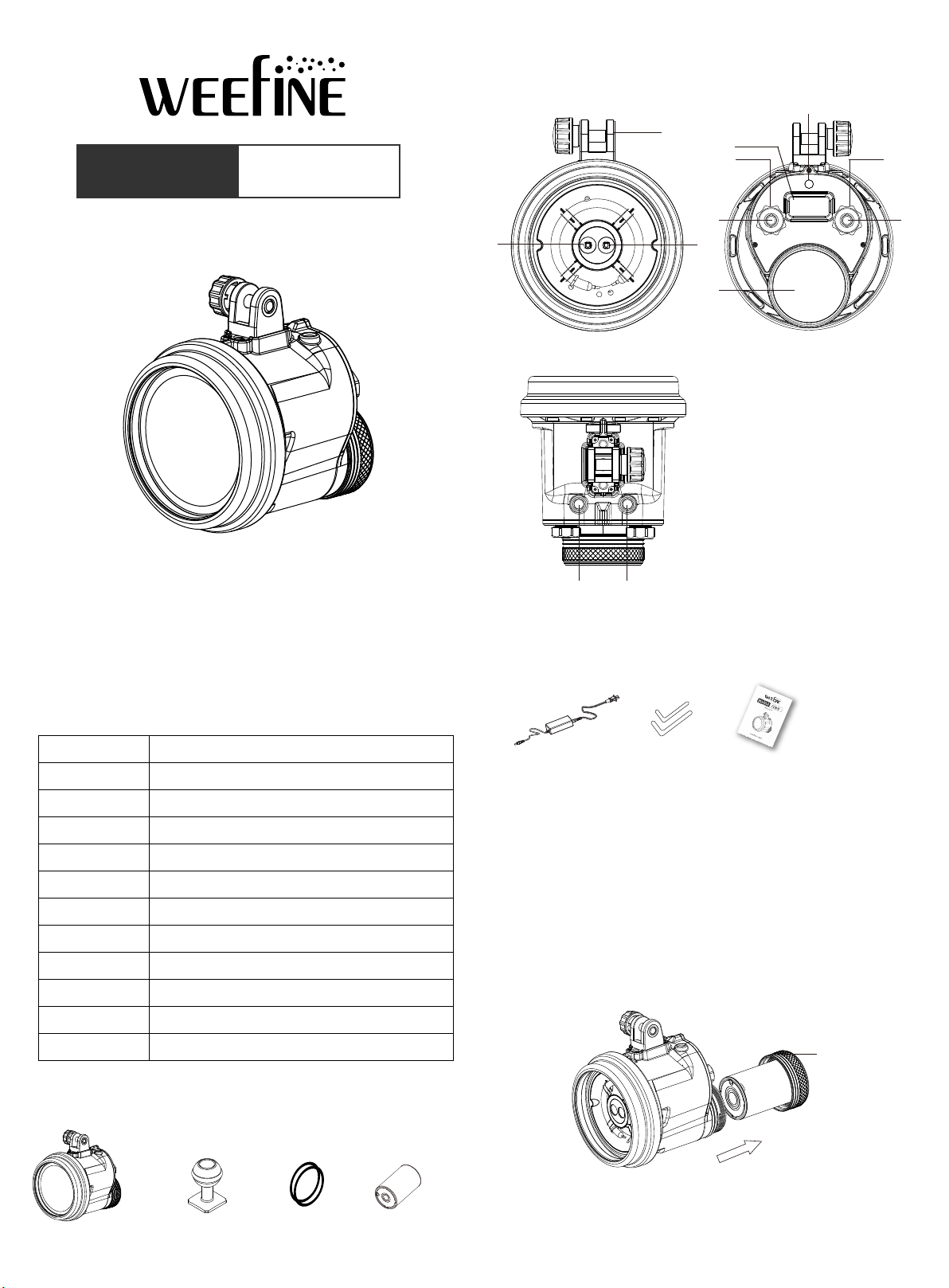 WEEFINE