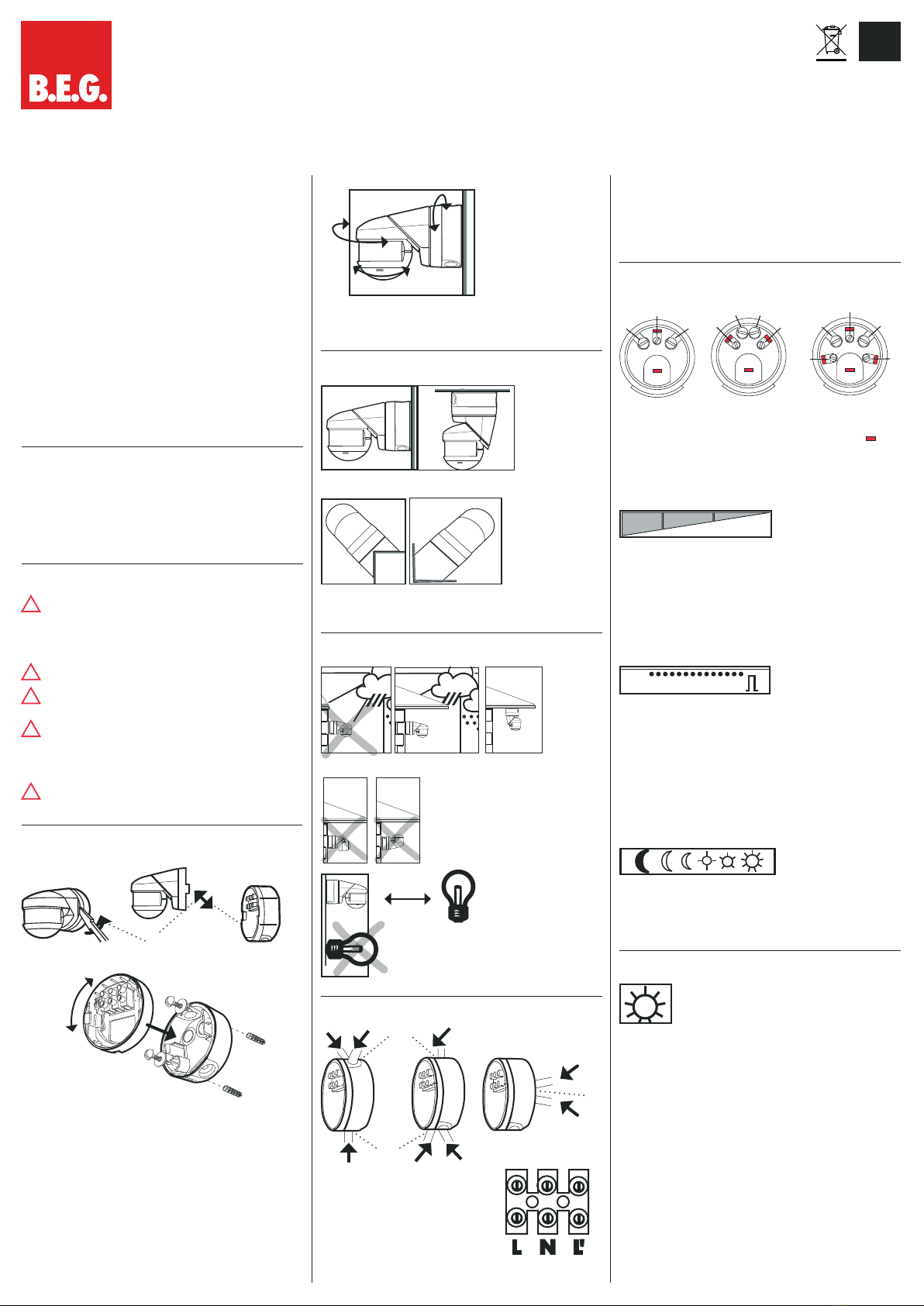 B.E.G.

L N L'